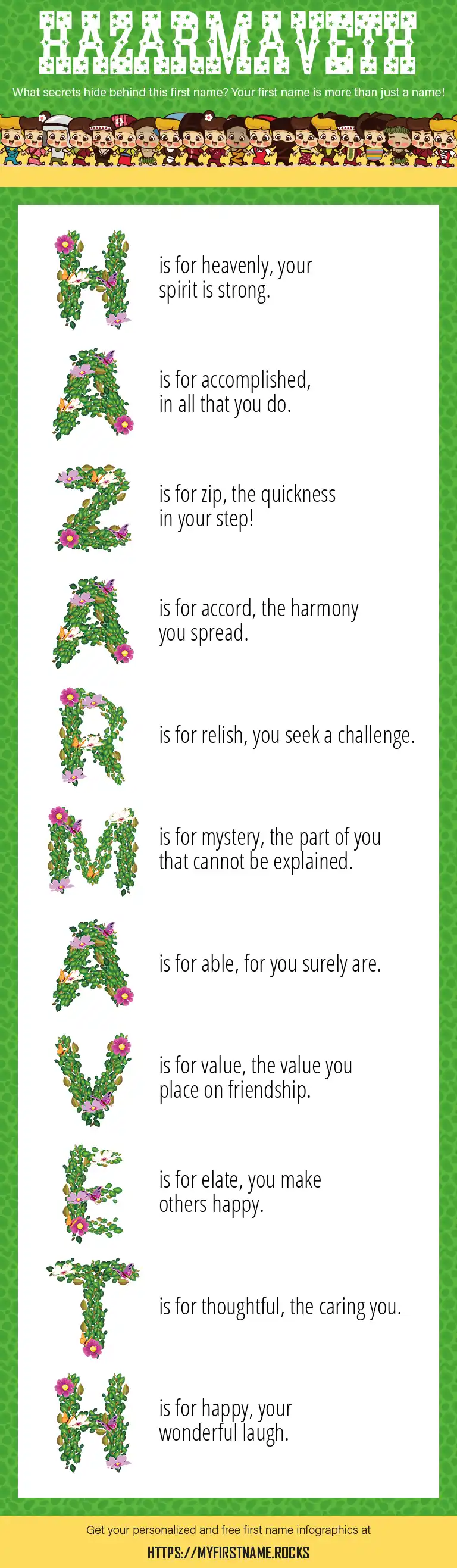 HAZARMAVETH

What secrets hide behind this first name? Your first name is more than just a name!

H is for heavenly, your spirit is strong.

A is for accomplished, in all that you do.

Z is for zip, the quickness in your step!

A is for accord, the harmony you spread.

R is for relish, you seek a challenge.

M is for mystery, the part of you that cannot be explained.

A is for able, for you surely are.

V is for value, the value you place on friendship.

E is for elate, you make others happy.

T is for thoughtful, the caring you.

H is for happy, your wonderful laugh.

Get your personalized and free first name infographics at
HTTPS://MYFIRSTNAME.ROCKS