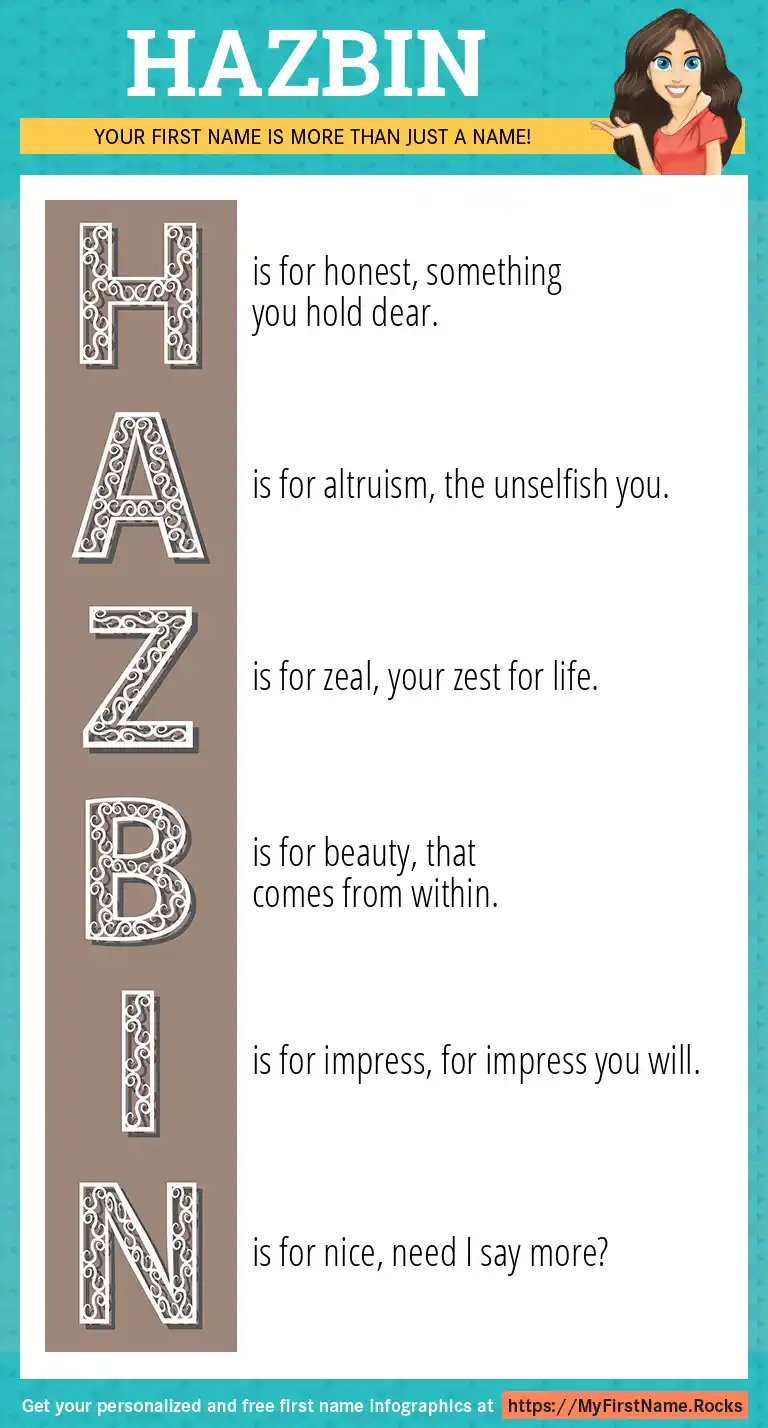 HAZBIN

YOUR FIRST NAME IS MORE THAN JUST A NAME!

H is for honest, something you hold dear.

A is for altruism, the unselfish you.

Z is for zeal, your zest for life.

B is for beauty, that comes from within.

I is for impress, for impress you will.

N is for nice, need I say more?

Get your personalized and free first name infographics at https://MyFirstName.Rocks