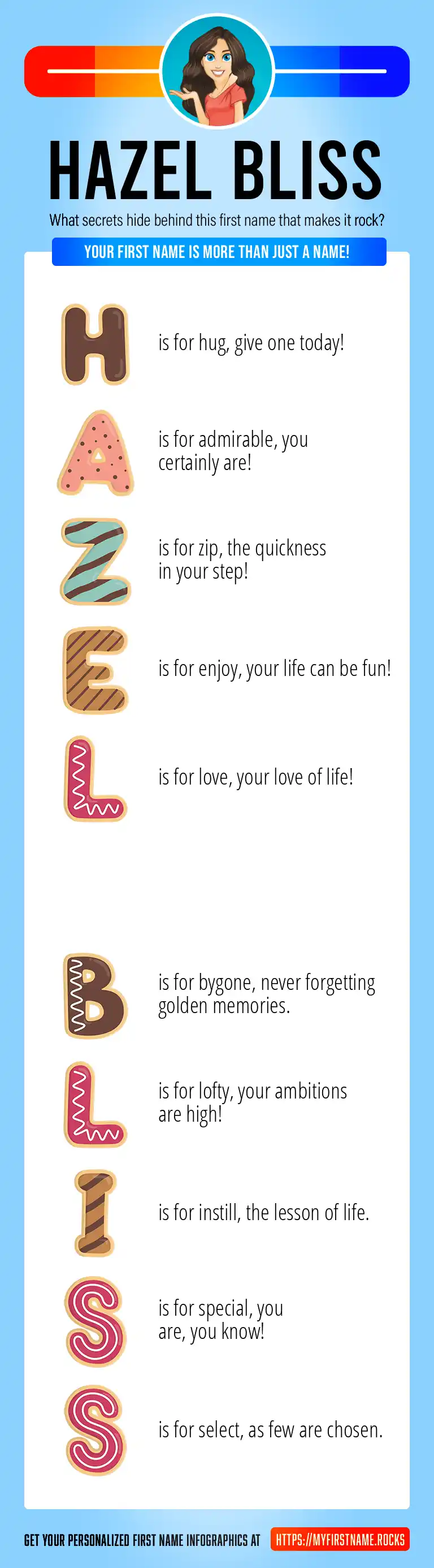 HAZEL BLISS

What secrets hide behind this first name that makes it rock?

YOUR FIRST NAME IS MORE THAN JUST A NAME!

H is for hug, give one today!

A is for admirable, you certainly are!

Z is for zip, the quickness in your step!

E is for enjoy, your life can be fun!

L is for love, your love of life!

B is for bygone, never forgetting golden memories.

L is for lofty, your ambitions are high!

I is for instill, the lesson of life.

S is for special, you are, you know!

S is for select, as few are chosen.

GET YOUR PERSONALIZED FIRST NAME INFOGRAPHICS AT HTTPS://MYFIRSTNAME.ROCKS