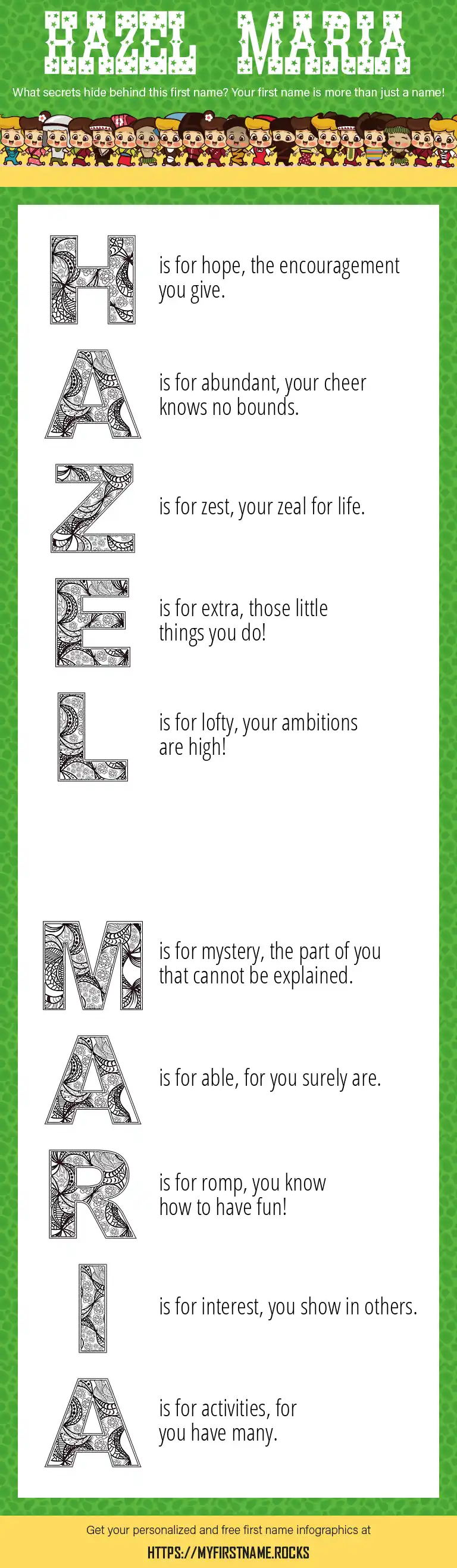 HAZEL MARIA

What secrets hide behind this first name? Your first name is more than just a name!

H is for hope, the encouragement you give.

A is for abundant, your cheer knows no bounds.

Z is for zest, your zeal for life.

E is for extra, those little things you do!

L is for lofty, your ambitions are high!

M is for mystery, the part of you that cannot be explained.

A is for able, for you surely are.

R is for romp, you know how to have fun!

I is for interest, you show in others.

A is for activities, for you have many.

Get your personalized and free first name infographics at

HTTPS://MYFIRSTNAME.ROCKS