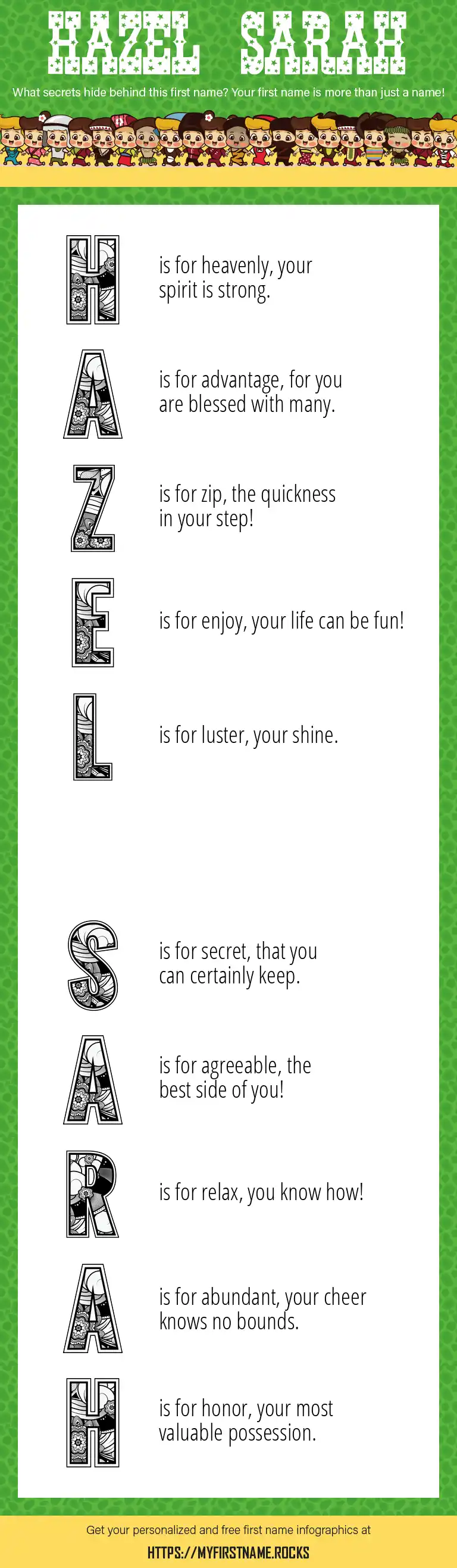 HAZEL SARAH

What secrets hide behind this first name? Your first name is more than just a name!

H is for heavenly, your spirit is strong.

A is for advantage, for you are blessed with many.

Z is for zip, the quickness in your step!

E is for enjoy, your life can be fun!

L is for luster, your shine.

S is for secret, that you can certainly keep.

A is for agreeable, the best side of you!

R is for relax, you know how!

A is for abundant, your cheer knows no bounds.

H is for honor, your most valuable possession.

Get your personalized and free first name infographics at

HTTPS://MYFIRSTNAME.ROCKS