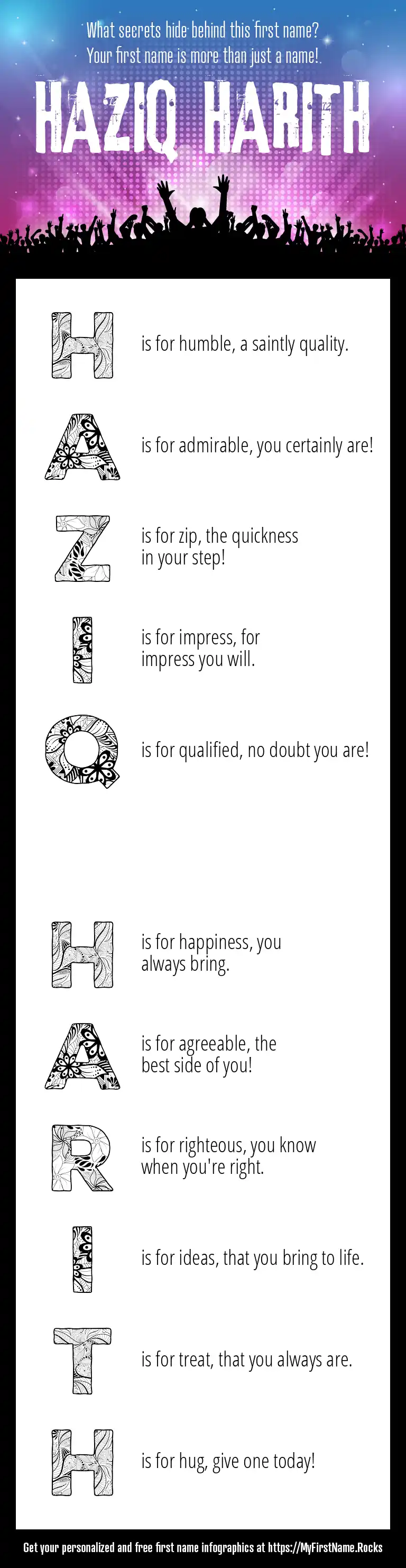 What secrets hide behind this first name?
Your first name is more than just a name!

HAZIQ HARITH

H is for humble, a saintly quality.

A is for admirable, you certainly are!

Z is for zip, the quickness in your step!

I is for impress, for impress you will.

Q is for qualified, no doubt you are!

H is for happiness, you always bring.

A is for agreeable, the best side of you!

R is for righteous, you know when you're right.

I is for ideas, that you bring to life.

T is for treat, that you always are.

H is for hug, give one today!

Get your personalized and free first name infographics at https://MyFirstName.Rocks