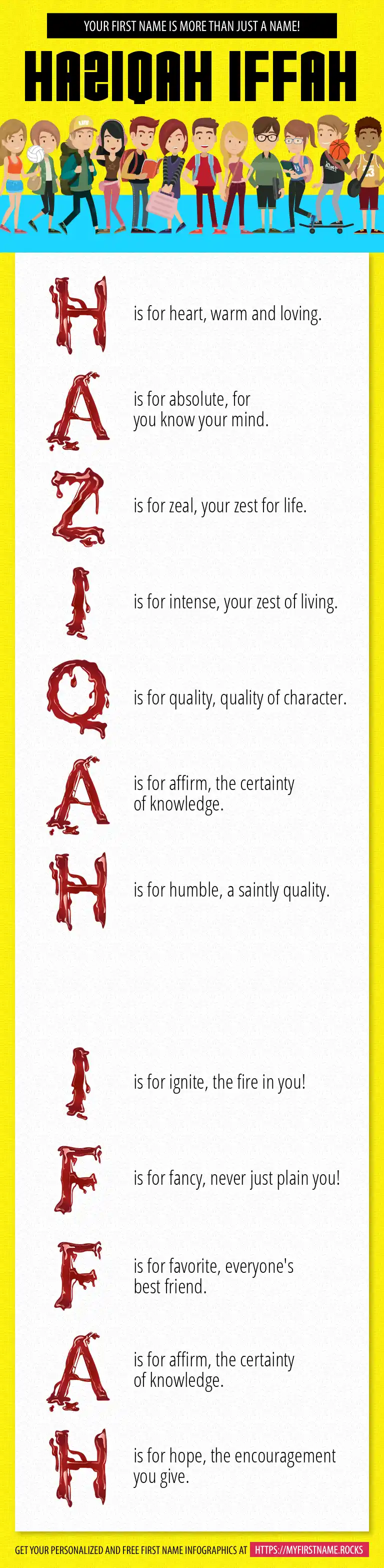 YOUR FIRST NAME IS MORE THAN JUST A NAME!

HAZIQAH IFFAH

H is for heart, warm and loving.

A is for absolute, for you know your mind.

Z is for zeal, your zest for life.

I is for intense, your zest of living.

Q is for quality, quality of character.

A is for affirm, the certainty of knowledge.

H is for humble, a saintly quality.

I is for ignite, the fire in you!

F is for fancy, never just plain you!

F is for favorite, everyone's best friend.

A is for affirm, the certainty of knowledge.

H is for hope, the encouragement you give.

GET YOUR PERSONALIZED AND FREE FIRST NAME INFOGRAPHICS AT HTTPS://MYFIRSTNAME.ROCKS