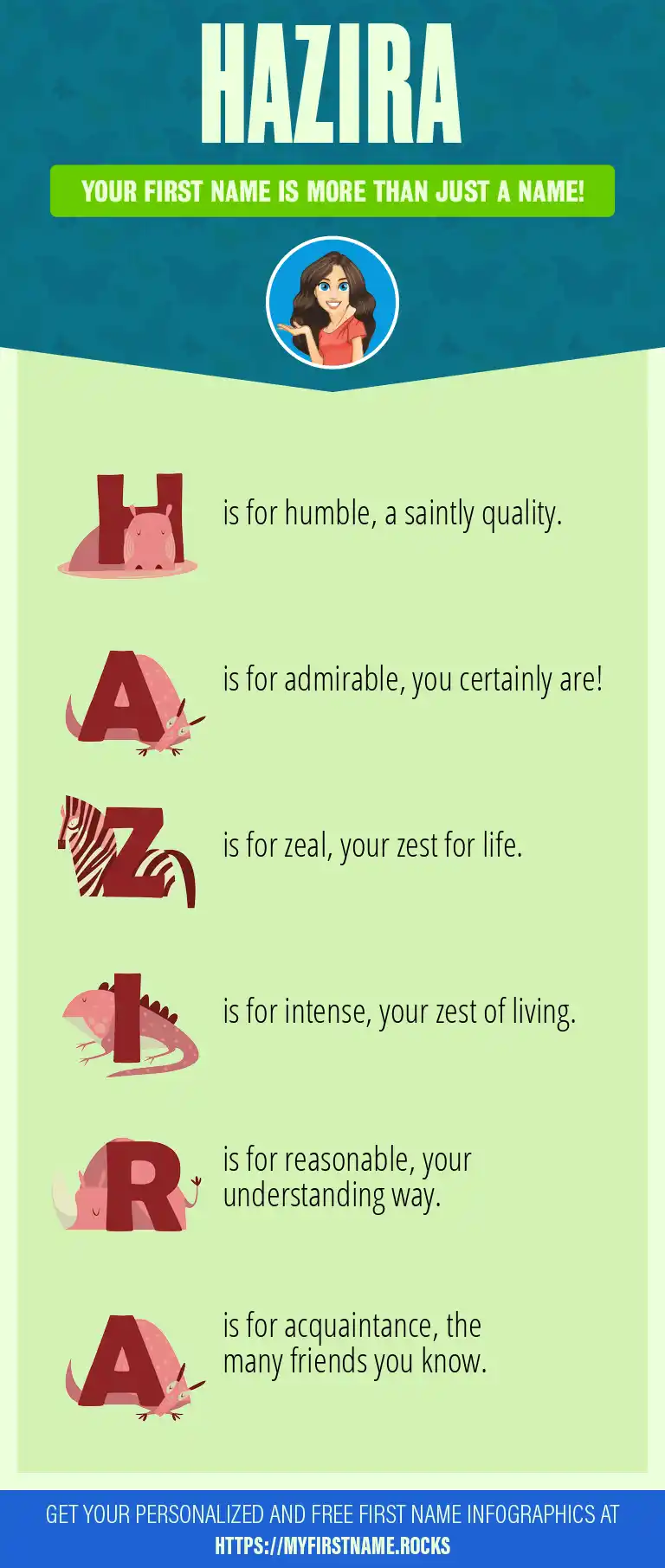 HAZIRA

YOUR FIRST NAME IS MORE THAN JUST A NAME!

H is for humble, a saintly quality.

A is for admirable, you certainly are!

Z is for zeal, your zest for life.

I is for intense, your zest of living.

R is for reasonable, your understanding way.

A is for acquaintance, the many friends you know.

GET YOUR PERSONALIZED AND FREE FIRST NAME INFOGRAPHICS AT HTTPS://MYFIRSTNAME.ROCKS