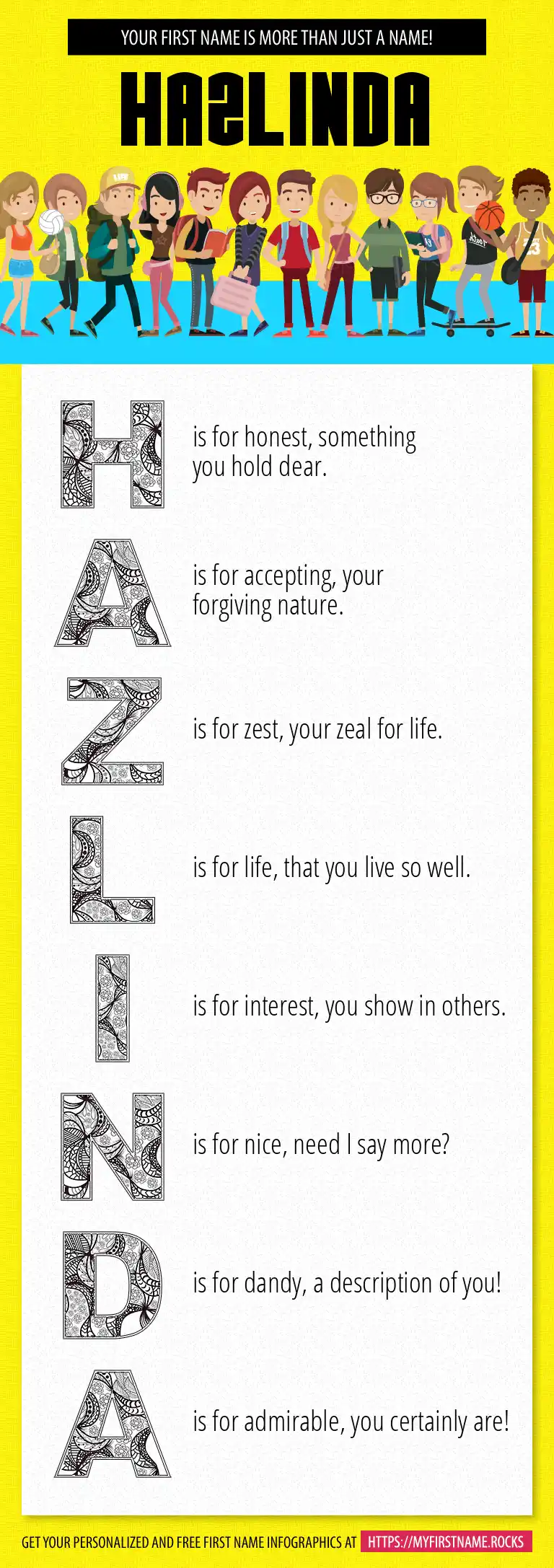 YOUR FIRST NAME IS MORE THAN JUST A NAME!

HAZLINDA

H is for honest, something you hold dear.

A is for accepting, your forgiving nature.

Z is for zest, your zeal for life.

L is for life, that you live so well.

I is for interest, you show in others.

N is for nice, need I say more?

D is for dandy, a description of you!

A is for admirable, you certainly are!

GET YOUR PERSONALIZED AND FREE FIRST NAME INFOGRAPHICS AT HTTPS://MYFIRSTNAME.ROCKS