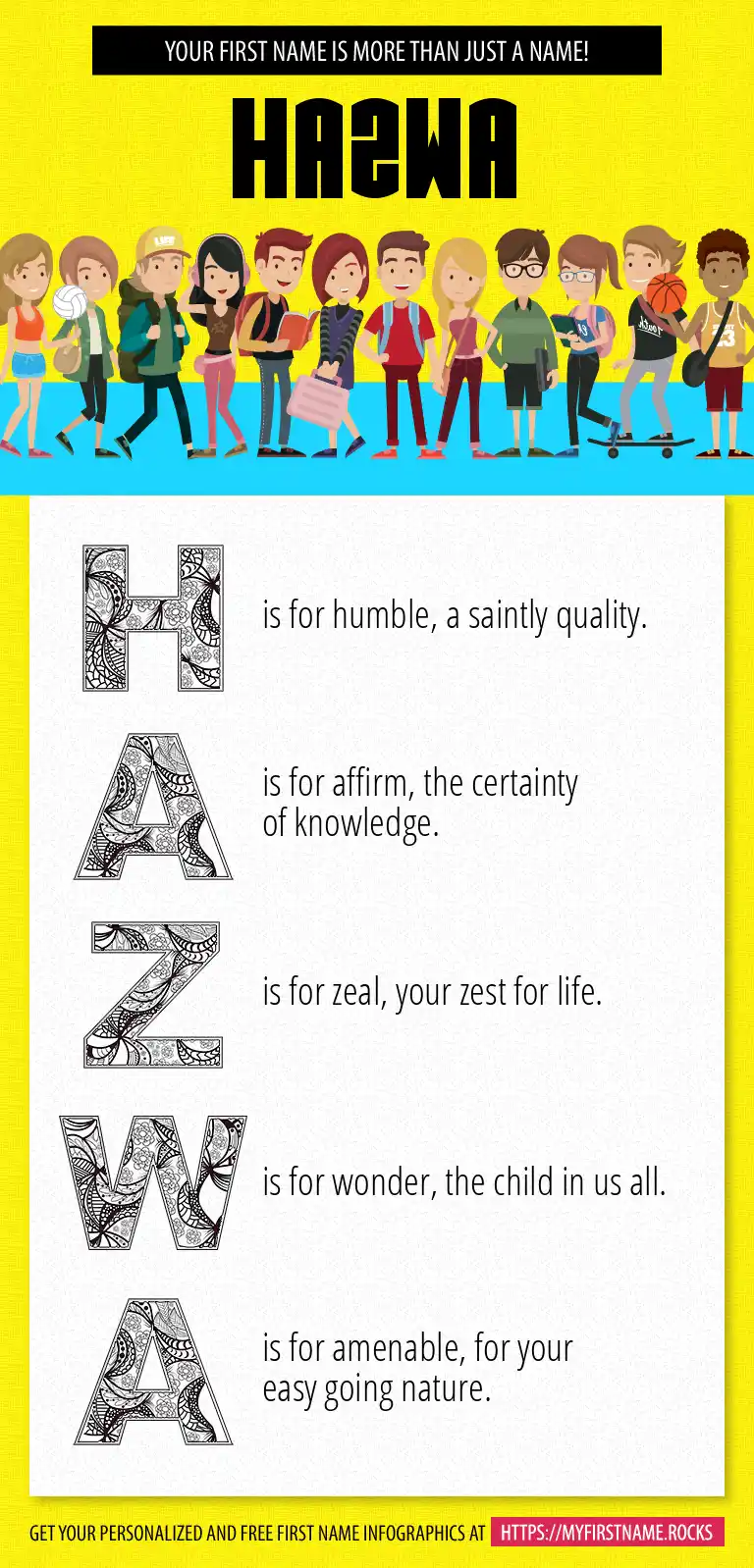 YOUR FIRST NAME IS MORE THAN JUST A NAME!

HAZWA

H is for humble, a saintly quality.

A is for affirm, the certainty of knowledge.

Z is for zeal, your zest for life.

W is for wonder, the child in us all.

A is for amenable, for your easy going nature.

GET YOUR PERSONALIZED AND FREE FIRST NAME INFOGRAPHICS AT HTTPS://MYFIRSTNAME.ROCKS