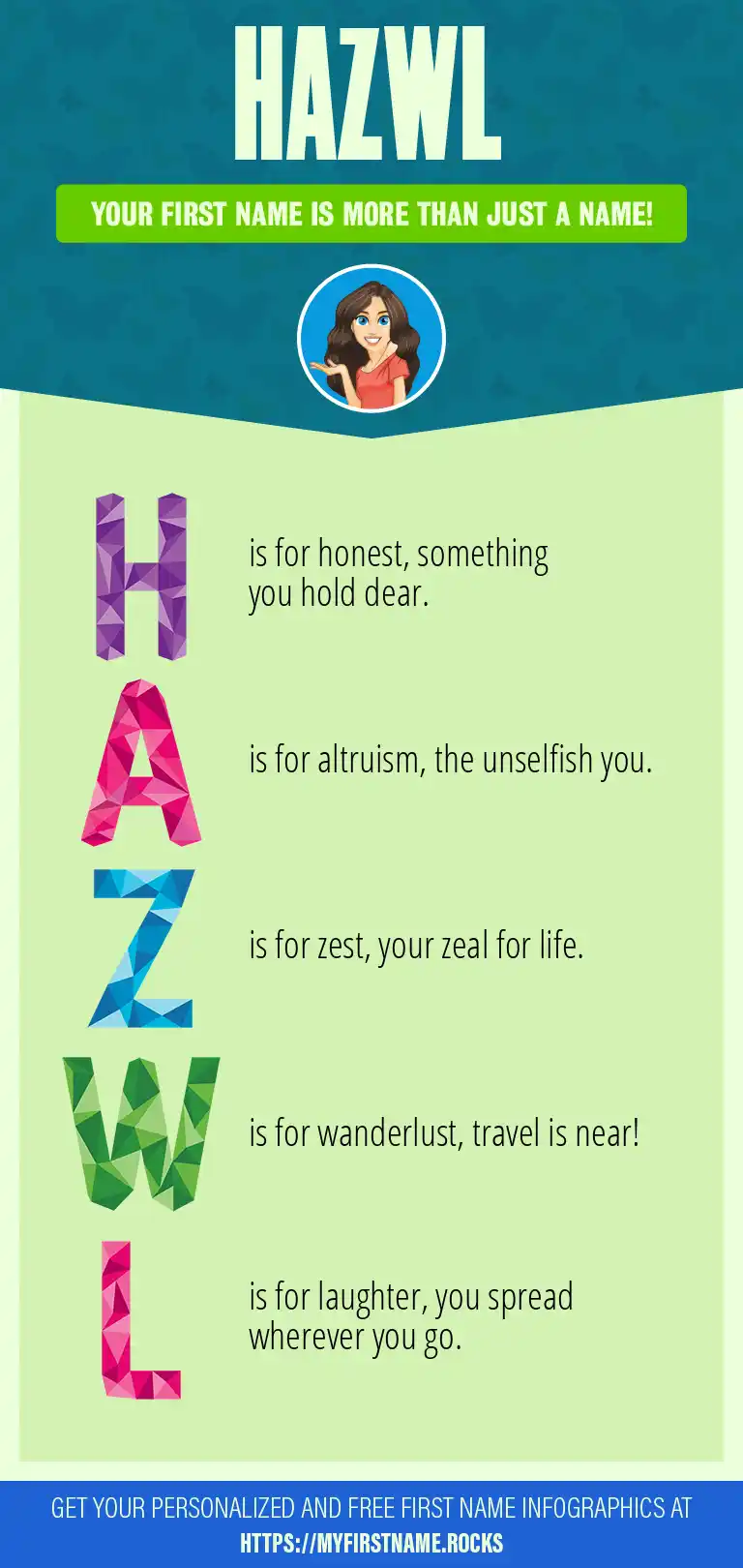 HAZWL

YOUR FIRST NAME IS MORE THAN JUST A NAME!

H is for honest, something you hold dear.

A is for altruism, the unselfish you.

Z is for zest, your zeal for life.

W is for wanderlust, travel is near!

L is for laughter, you spread wherever you go.

GET YOUR PERSONALIZED AND FREE FIRST NAME INFOGRAPHICS AT HTTPS://MYFIRSTNAME.ROCKS