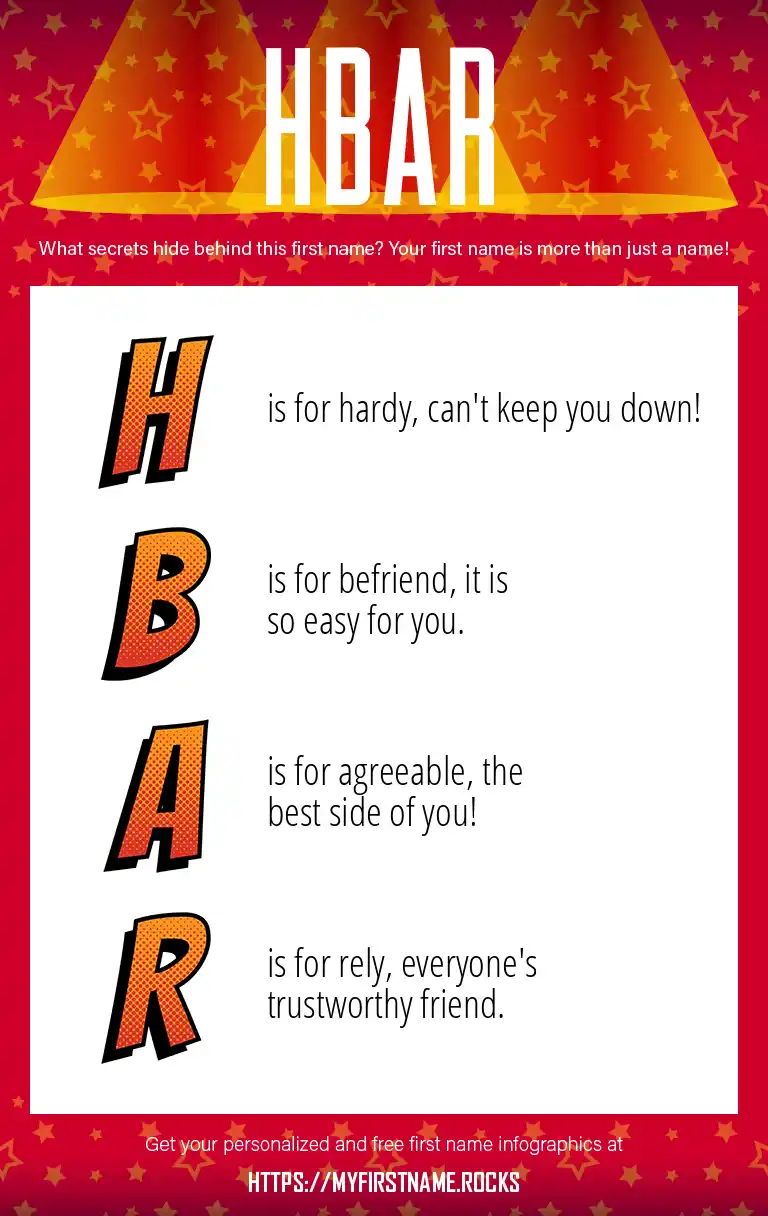 HBAR

What secrets hide behind this first name? Your first name is more than just a name!

H is for hardy, can't keep you down!

B is for befriend, it is so easy for you.

A is for agreeable, the best side of you!

R is for rely, everyone's trustworthy friend.

Get your personalized and free first name infographics at

HTTPS://MYFIRSTNAME.ROCKS