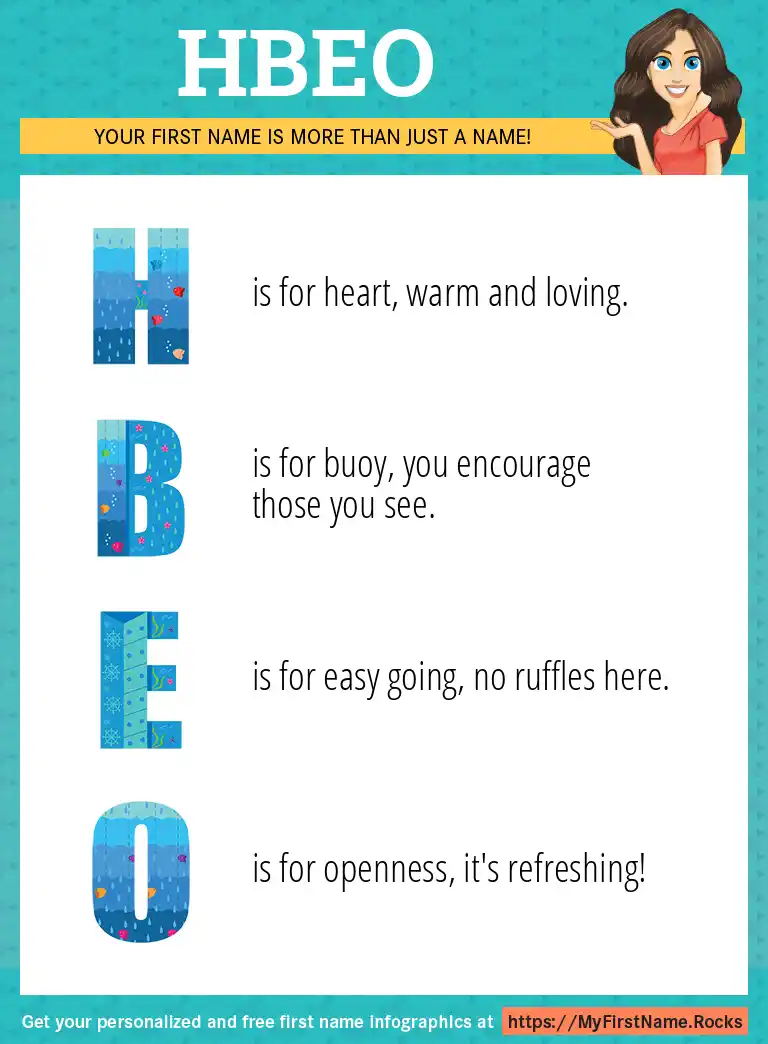 HBEO

YOUR FIRST NAME IS MORE THAN JUST A NAME!

H is for heart, warm and loving.

B is for buoy, you encourage those you see.

E is for easy going, no ruffles here.

O is for openness, it's refreshing!

Get your personalized and free first name infographics at https://MyFirstName.Rocks