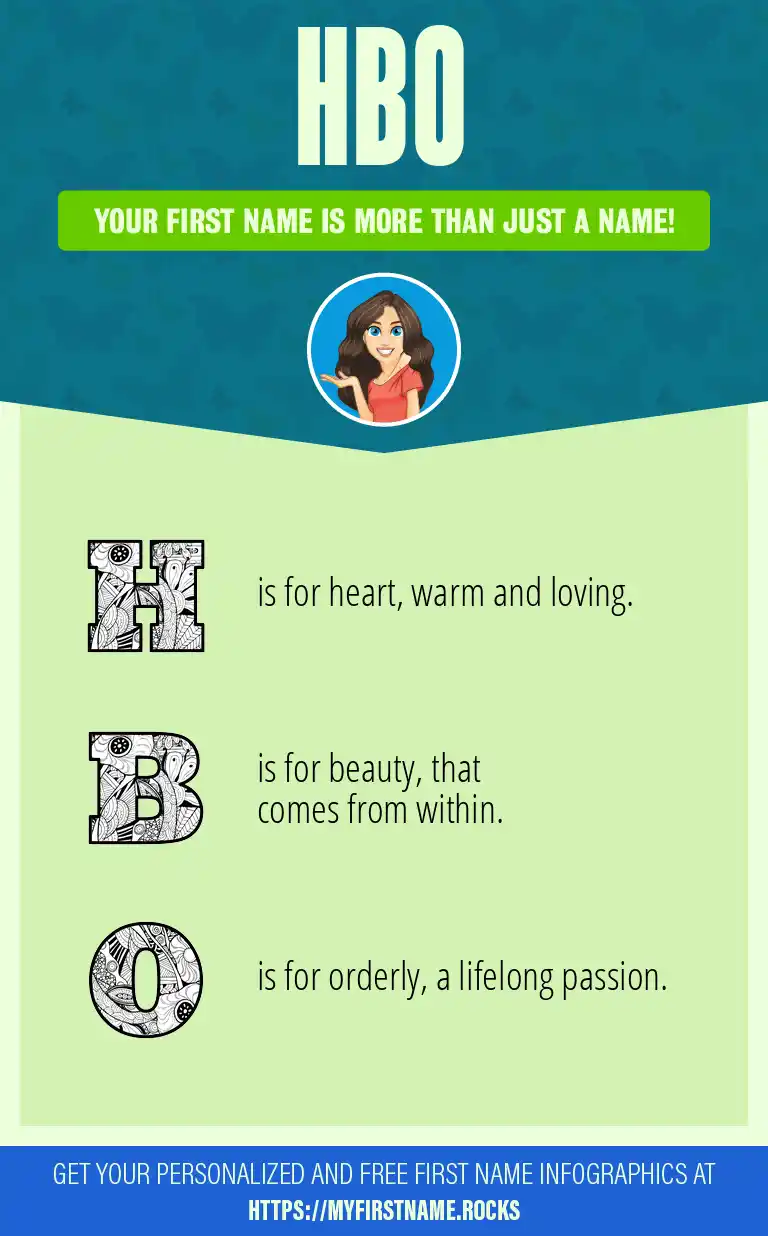 HBO

YOUR FIRST NAME IS MORE THAN JUST A NAME!

H is for heart, warm and loving.

B is for beauty, that comes from within.

O is for orderly, a lifelong passion.

GET YOUR PERSONALIZED AND FREE FIRST NAME INFOGRAPHICS AT HTTPS://MYFIRSTNAME.ROCKS