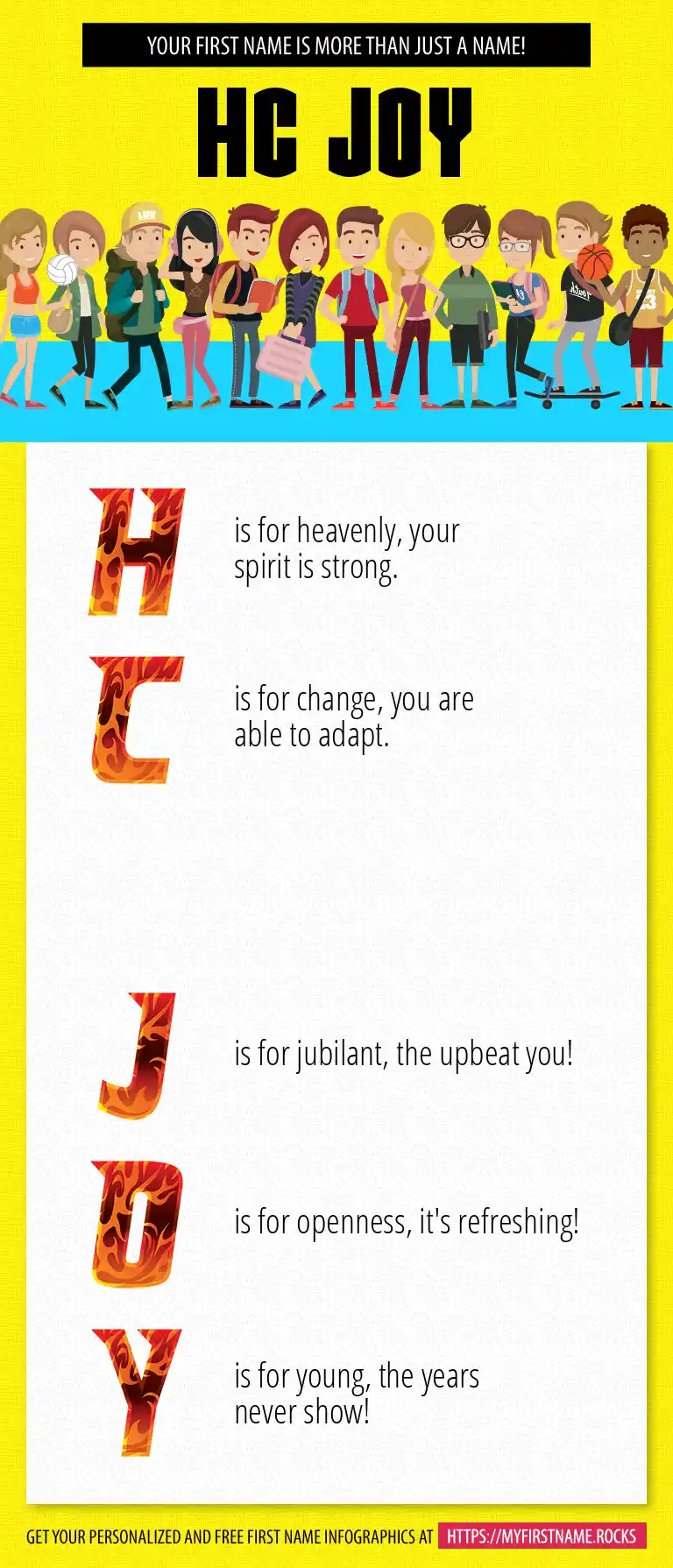 YOUR FIRST NAME IS MORE THAN JUST A NAME!

HC JOY

H is for heavenly, your spirit is strong.

C is for change, you are able to adapt.

J is for jubilant, the upbeat you!

O is for openness, it's refreshing!

Y is for young, the years never show!

GET YOUR PERSONALIZED AND FREE FIRST NAME INFOGRAPHICS AT HTTPS://MYFIRSTNAME.ROCKS