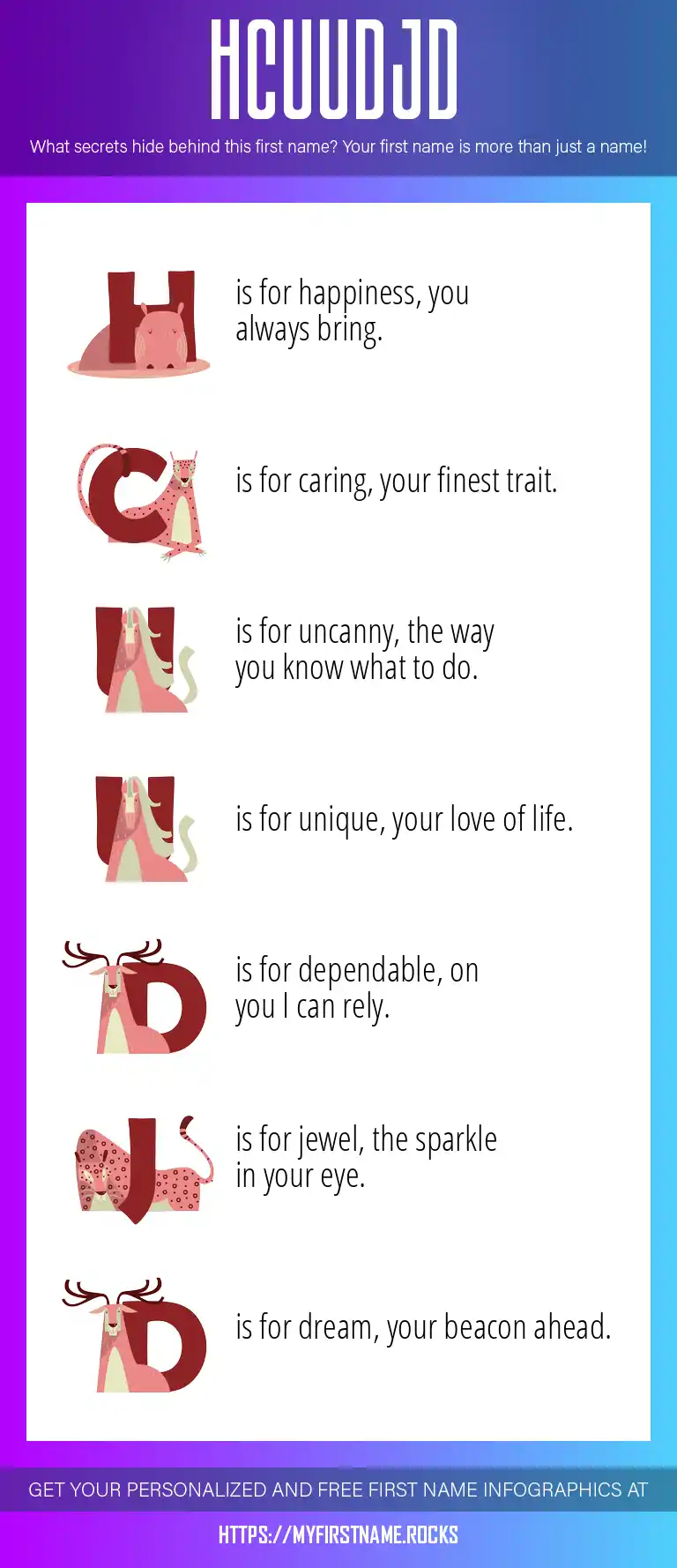 HCUUDJD

What secrets hide behind this first name? Your first name is more than just a name!

H is for happiness, you always bring.

C is for caring, your finest trait.

U is for uncanny, the way you know what to do.

U is for unique, your love of life.

D is for dependable, on you I can rely.

J is for jewel, the sparkle in your eye.

D is for dream, your beacon ahead.

GET YOUR PERSONALIZED AND FREE FIRST NAME INFOGRAPHICS AT

HTTPS://MYFIRSTNAME.ROCKS