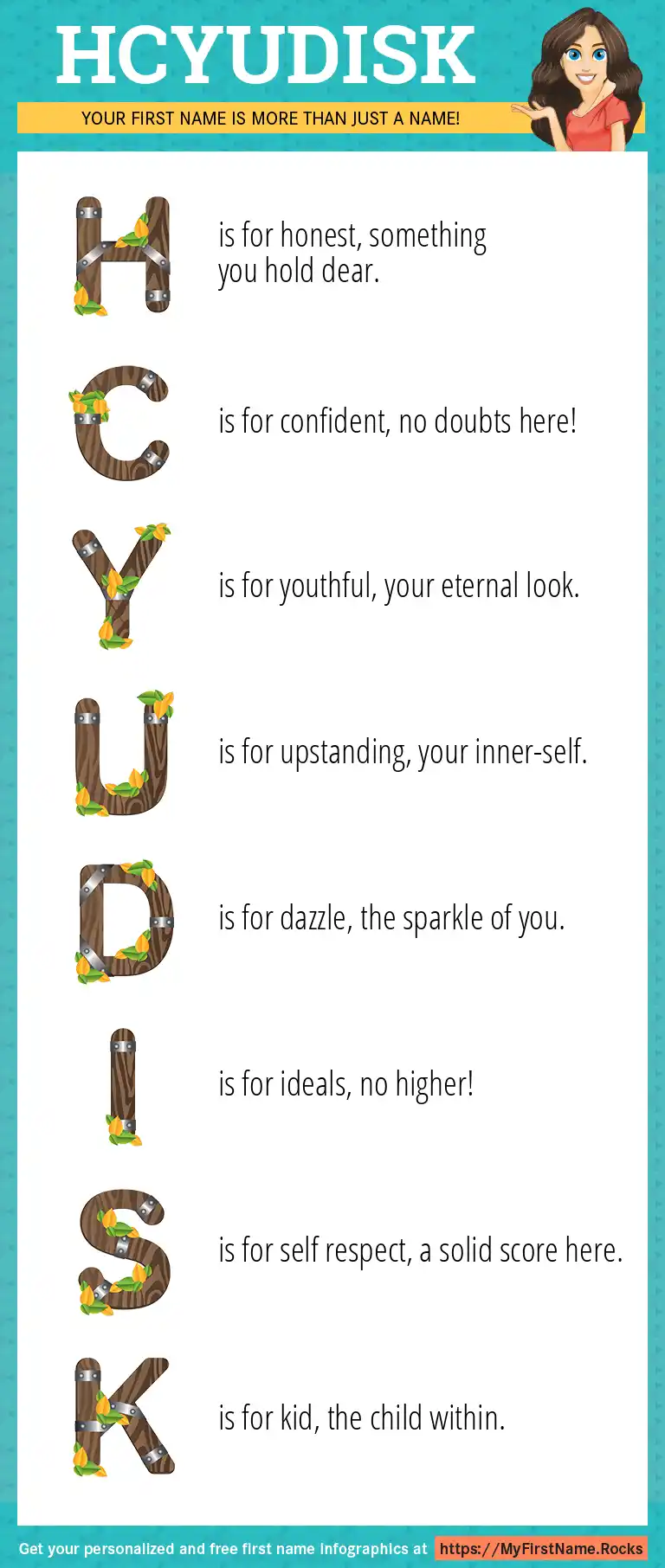 HCYUDISK

YOUR FIRST NAME IS MORE THAN JUST A NAME!

H is for honest, something you hold dear.

C is for confident, no doubts here!

Y is for youthful, your eternal look.

U is for upstanding, your inner-self.

D is for dazzle, the sparkle of you.

I is for ideals, no higher!

S is for self respect, a solid score here.

K is for kid, the child within.

Get your personalized and free first name infographics at https://MyFirstName.Rocks