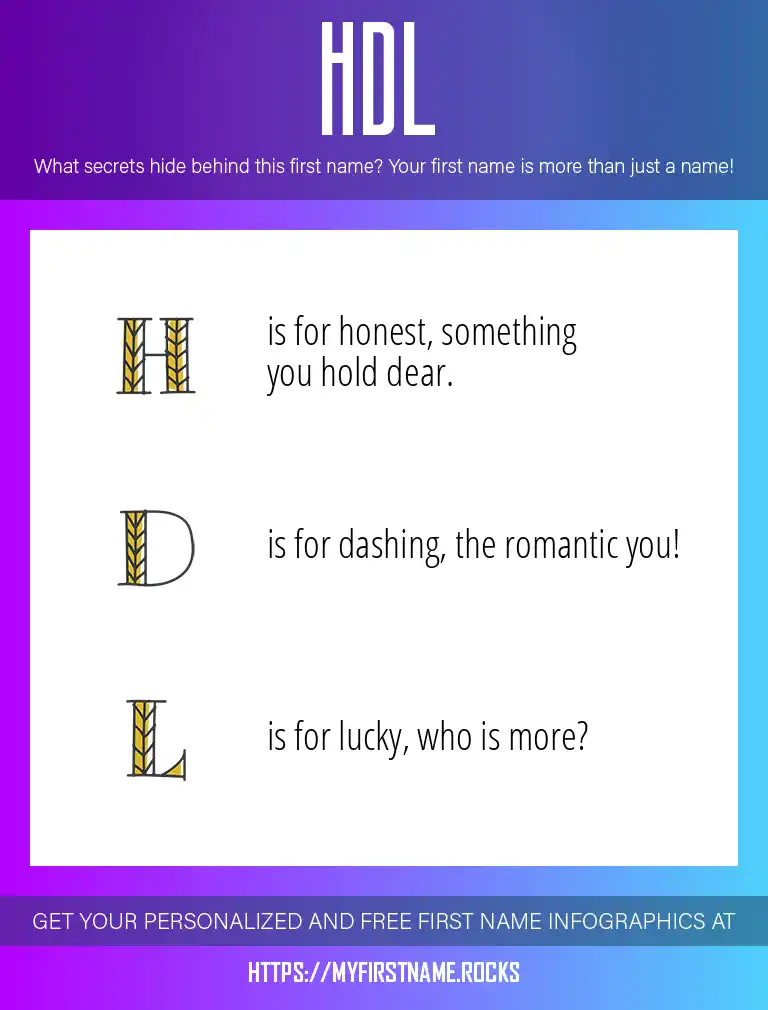 HDL

What secrets hide behind this first name? Your first name is more than just a name!

H is for honest, something you hold dear.

D is for dashing, the romantic you!

L is for lucky, who is more?

GET YOUR PERSONALIZED AND FREE FIRST NAME INFOGRAPHICS AT

HTTPS://MYFIRSTNAME.ROCKS