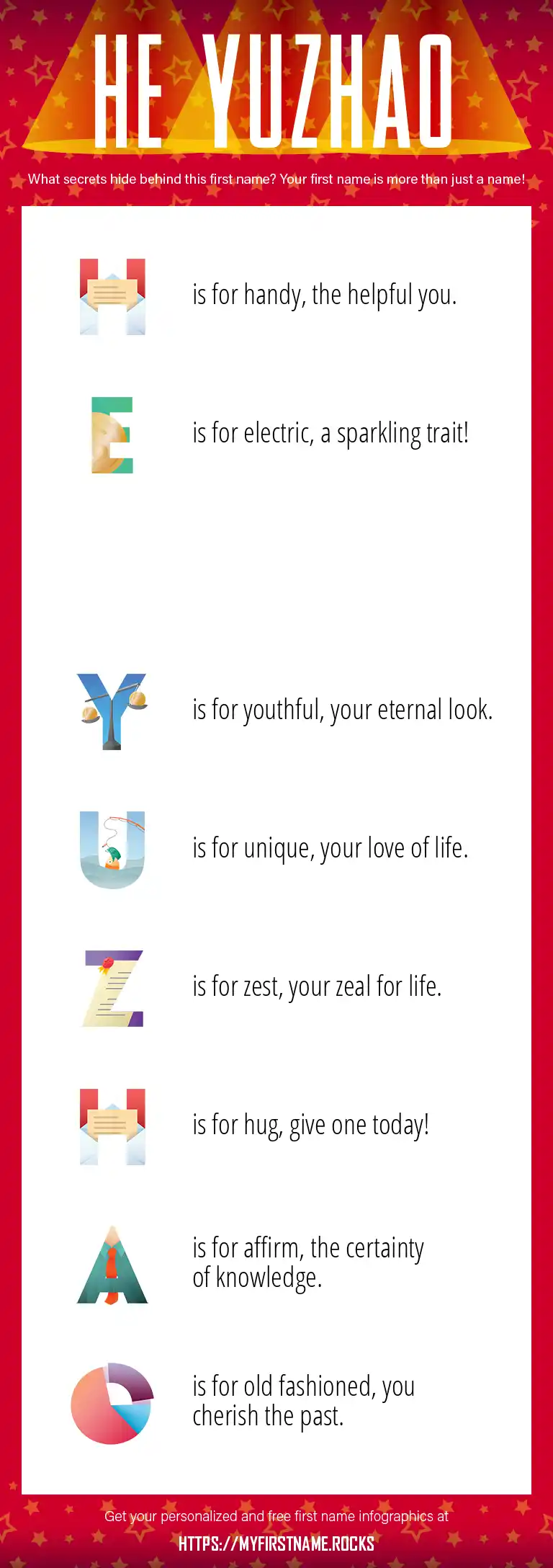 HE YUZHAO

What secrets hide behind this first name? Your first name is more than just a name!

H is for handy, the helpful you.

E is for electric, a sparkling trait!

Y is for youthful, your eternal look.

U is for unique, your love of life.

Z is for zest, your zeal for life.

H is for hug, give one today!

A is for affirm, the certainty of knowledge.

O is for old fashioned, you cherish the past.

Get your personalized and free first name infographics at

HTTPS://MYFIRSTNAME.ROCKS