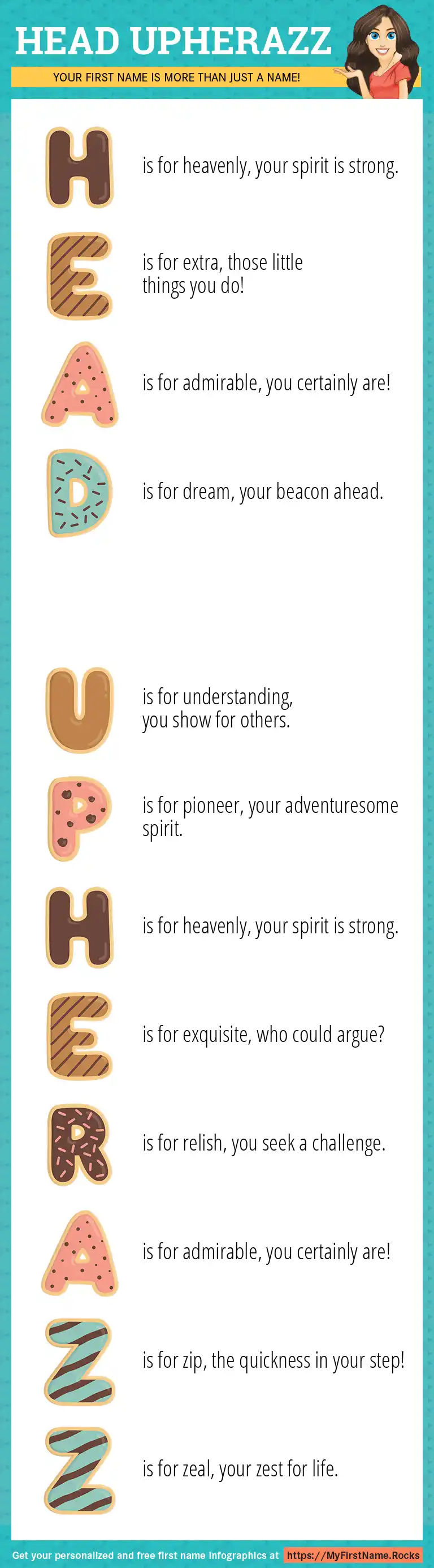 HEAD UPHERAZZ

YOUR FIRST NAME IS MORE THAN JUST A NAME!

H is for heavenly, your spirit is strong.

E is for extra, those little things you do!

A is for admirable, you certainly are!

D is for dream, your beacon ahead.

U is for understanding, you show for others.

P is for pioneer, your adventuresome spirit.

H is for heavenly, your spirit is strong.

E is for exquisite, who could argue?

R is for relish, you seek a challenge.

A is for admirable, you certainly are!

Z is for zip, the quickness in your step!

Z is for zeal, your zest for life.

Get your personalized and free first name infographics at https://MyFirstName.Rocks