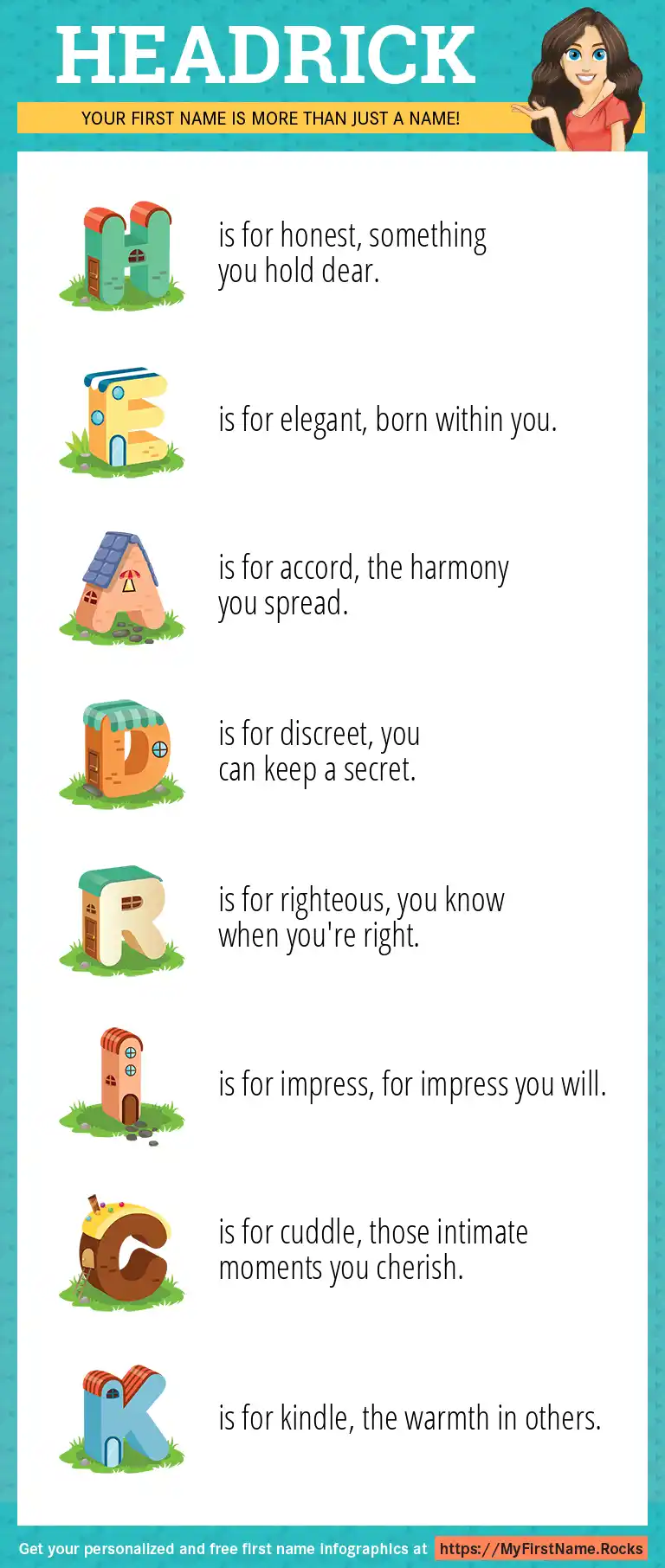 HEADRICK

YOUR FIRST NAME IS MORE THAN JUST A NAME!

H is for honest, something you hold dear.

E is for elegant, born within you.

A is for accord, the harmony you spread.

D is for discreet, you can keep a secret.

R is for righteous, you know when you're right.

I is for impress, for impress you will.

C is for cuddle, those intimate moments you cherish.

K is for kindle, the warmth in others.

Get your personalized and free first name infographics at https://MyFirstName.Rocks