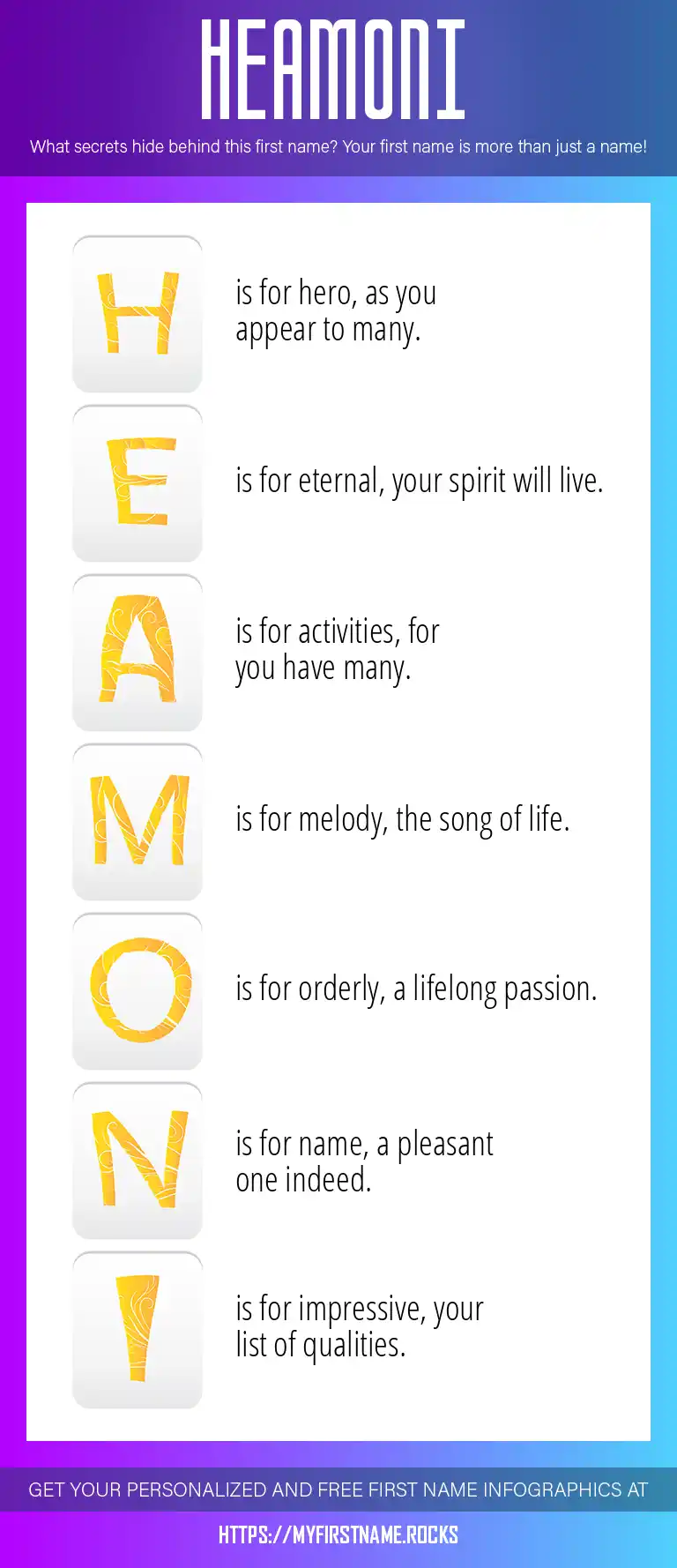 HEAMONI

What secrets hide behind this first name? Your first name is more than just a name!

H is for hero, as you appear to many.

E is for eternal, your spirit will live.

A is for activities, for you have many.

M is for melody, the song of life.

O is for orderly, a lifelong passion.

N is for name, a pleasant one indeed.

I is for impressive, your list of qualities.

GET YOUR PERSONALIZED AND FREE FIRST NAME INFOGRAPHICS AT

HTTPS://MYFIRSTNAME.ROCKS