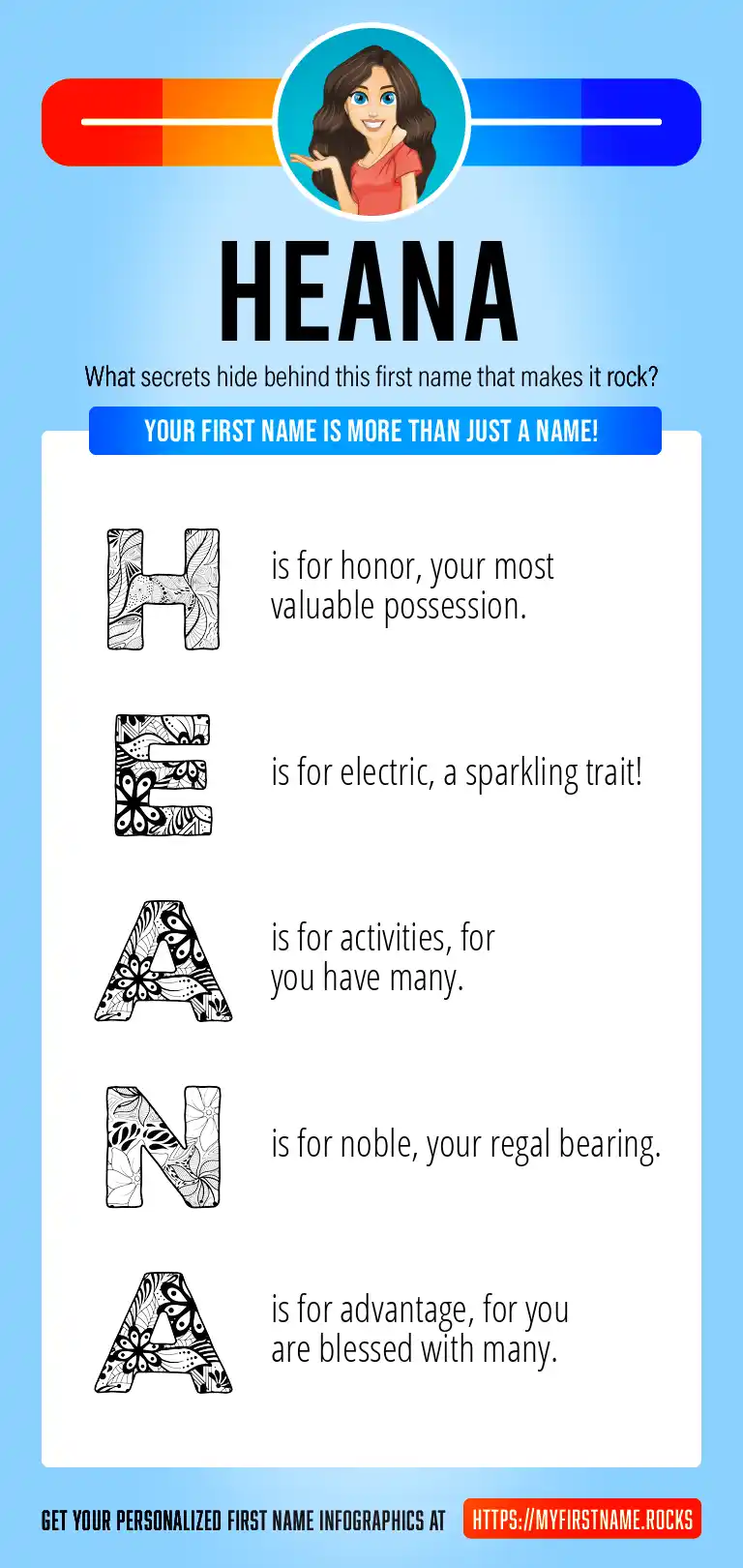 HEANA

What secrets hide behind this first name that makes it rock?

YOUR FIRST NAME IS MORE THAN JUST A NAME!

H is for honor, your most valuable possession.

E is for electric, a sparkling trait!

A is for activities, for you have many.

N is for noble, your regal bearing.

A is for advantage, for you are blessed with many.

GET YOUR PERSONALIZED FIRST NAME INFOGRAPHICS AT HTTPS://MYFIRSTNAME.ROCKS