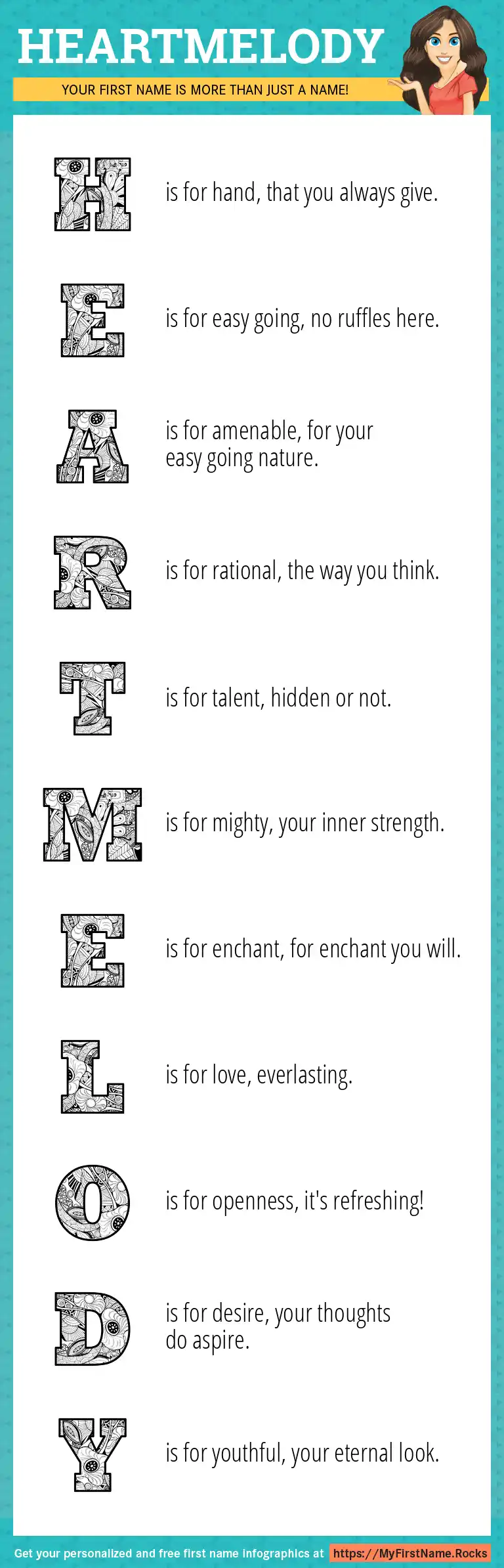 HEARTMELODY

YOUR FIRST NAME IS MORE THAN JUST A NAME!

H is for hand, that you always give.

E is for easy going, no ruffles here.

A is for amenable, for your easy going nature.

R is for rational, the way you think.

T is for talent, hidden or not.

M is for mighty, your inner strength.

E is for enchant, for enchant you will.

L is for love, everlasting.

O is for openness, it's refreshing!

D is for desire, your thoughts do aspire.

Y is for youthful, your eternal look.

Get your personalized and free first name infographics at https://MyFirstName.Rocks