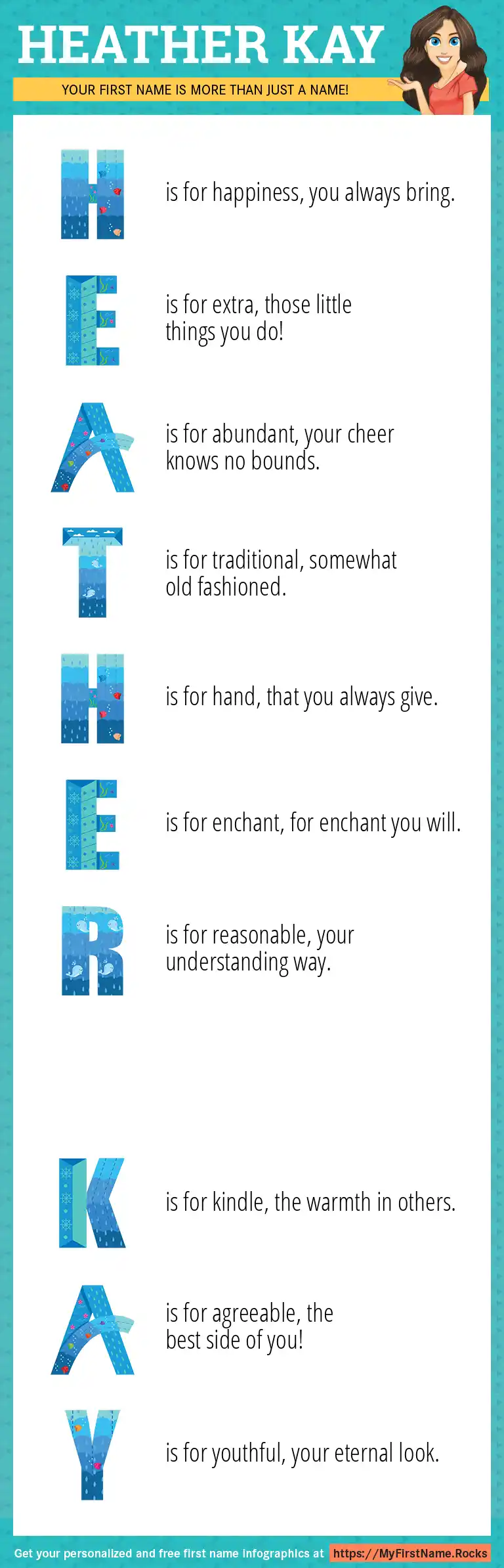 HEATHER KAY

YOUR FIRST NAME IS MORE THAN JUST A NAME!

H is for happiness, you always bring.

E is for extra, those little things you do!

A is for abundant, your cheer knows no bounds.

T is for traditional, somewhat old fashioned.

H is for hand, that you always give.

E is for enchant, for enchant you will.

R is for reasonable, your understanding way.

K is for kindle, the warmth in others.

A is for agreeable, the best side of you!

Y is for youthful, your eternal look.

Get your personalized and free first name infographics at https://MyFirstName.Rocks