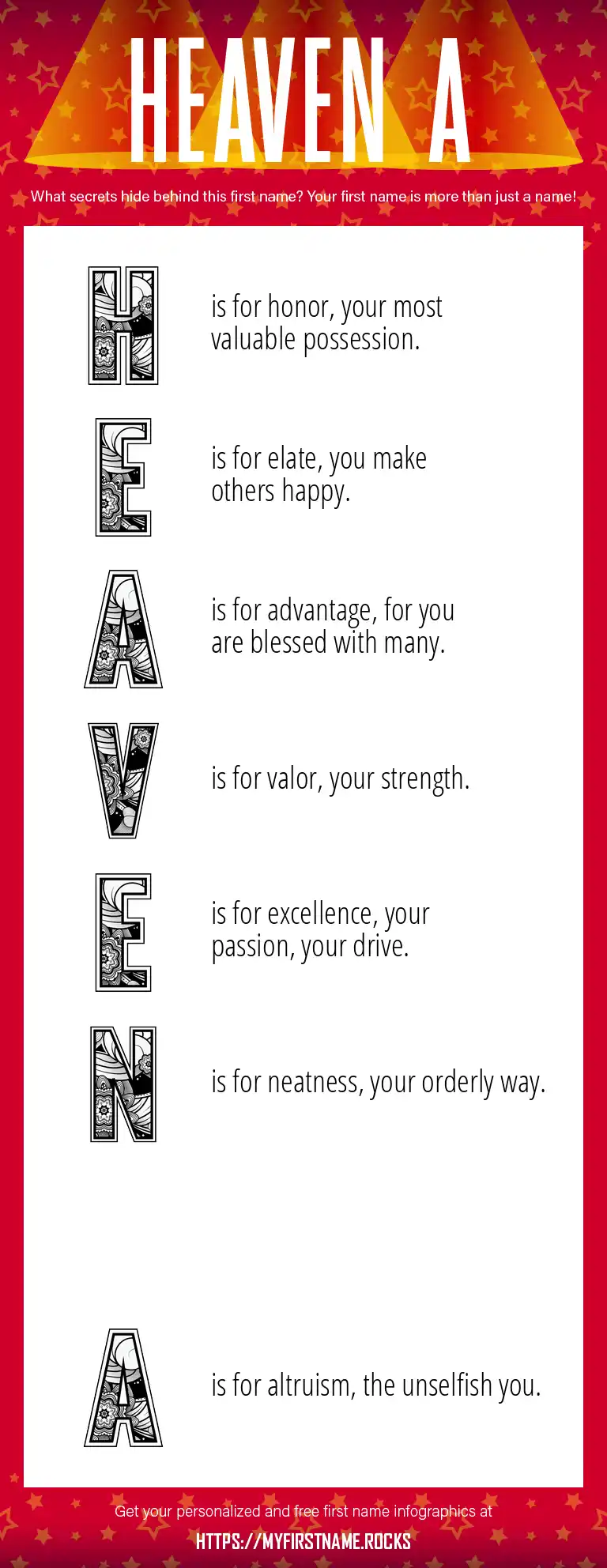 HEAVEN A

What secrets hide behind this first name? Your first name is more than just a name!

H is for honor, your most valuable possession.

E is for elate, you make others happy.

A is for advantage, for you are blessed with many.

V is for valor, your strength.

E is for excellence, your passion, your drive.

N is for neatness, your orderly way.

A is for altruism, the unselfish you.

Get your personalized and free first name infographics at

HTTPS://MYFIRSTNAME.ROCKS