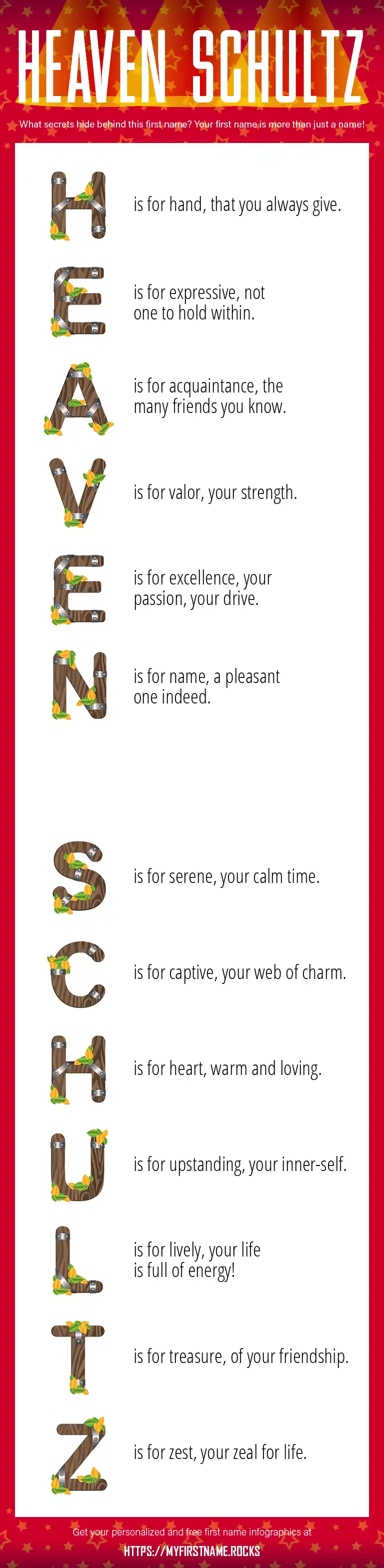 HEAVEN SCHULTZ

What secrets hide behind this first name? Your first name is more than just a name!

H is for hand, that you always give.

E is for expressive, not one to hold within.

A is for acquaintance, the many friends you know.

V is for valor, your strength.

E is for excellence, your passion, your drive.

N is for name, a pleasant one indeed.

S is for serene, your calm time.

C is for captive, your web of charm.

H is for heart, warm and loving.

U is for upstanding, your inner-self.

L is for lively, your life is full of energy!

T is for treasure, of your friendship.

Z is for zest, your zeal for life.

Get your personalized and free first name infographics at

HTTPS://MYFIRSTNAME.ROCKS