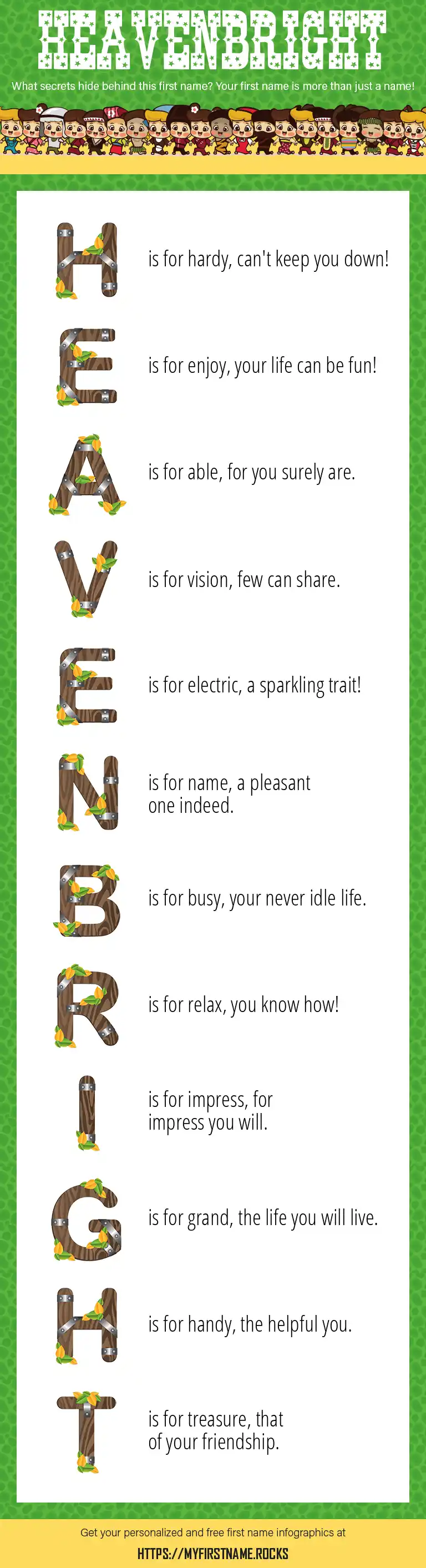 HEAVENBRIGHT

What secrets hide behind this first name? Your first name is more than just a name!

H is for hardy, can't keep you down!

E is for enjoy, your life can be fun!

A is for able, for you surely are.

V is for vision, few can share.

E is for electric, a sparkling trait!

N is for name, a pleasant one indeed.

B is for busy, your never idle life.

R is for relax, you know how!

I is for impress, for impress you will.

G is for grand, the life you will live.

H is for handy, the helpful you.

T is for treasure, that of your friendship.

Get your personalized and free first name infographics at

HTTPS://MYFIRSTNAME.ROCKS