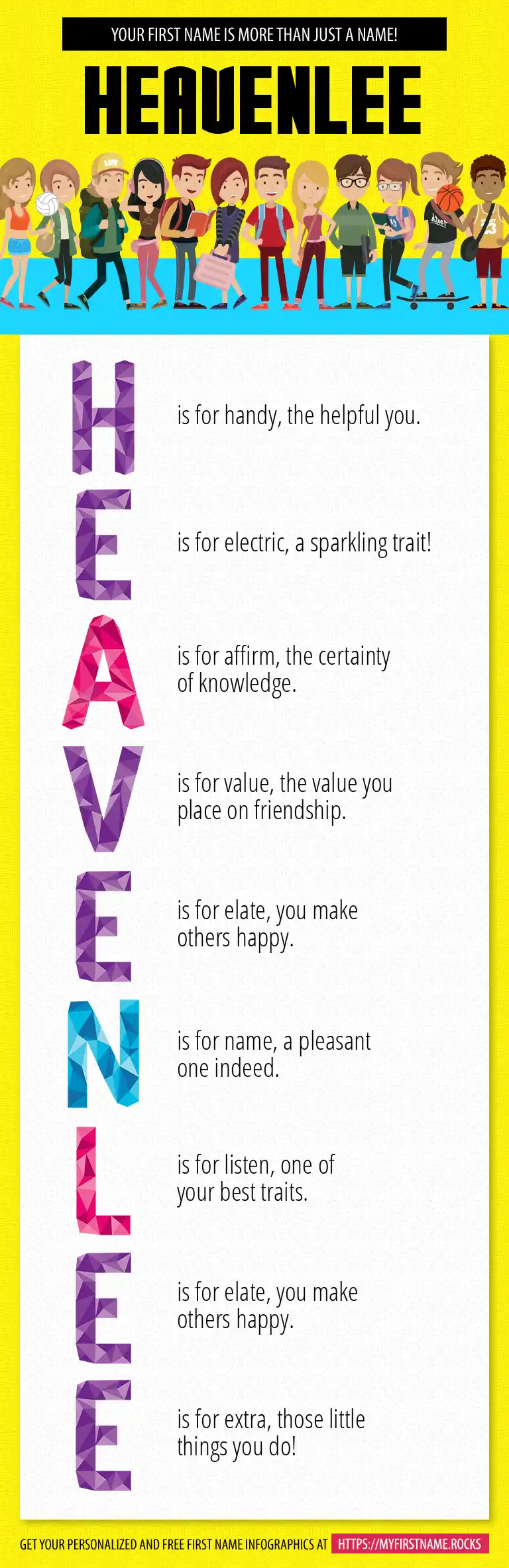 YOUR FIRST NAME IS MORE THAN JUST A NAME!

HEAVENLEE

H is for handy, the helpful you.

E is for electric, a sparkling trait!

A is for affirm, the certainty of knowledge.

V is for value, the value you place on friendship.

E is for elate, you make others happy.

N is for name, a pleasant one indeed.

L is for listen, one of your best traits.

E is for elate, you make others happy.

E is for extra, those little things you do!

GET YOUR PERSONALIZED AND FREE FIRST NAME INFOGRAPHICS AT HTTPS://MYFIRSTNAME.ROCKS