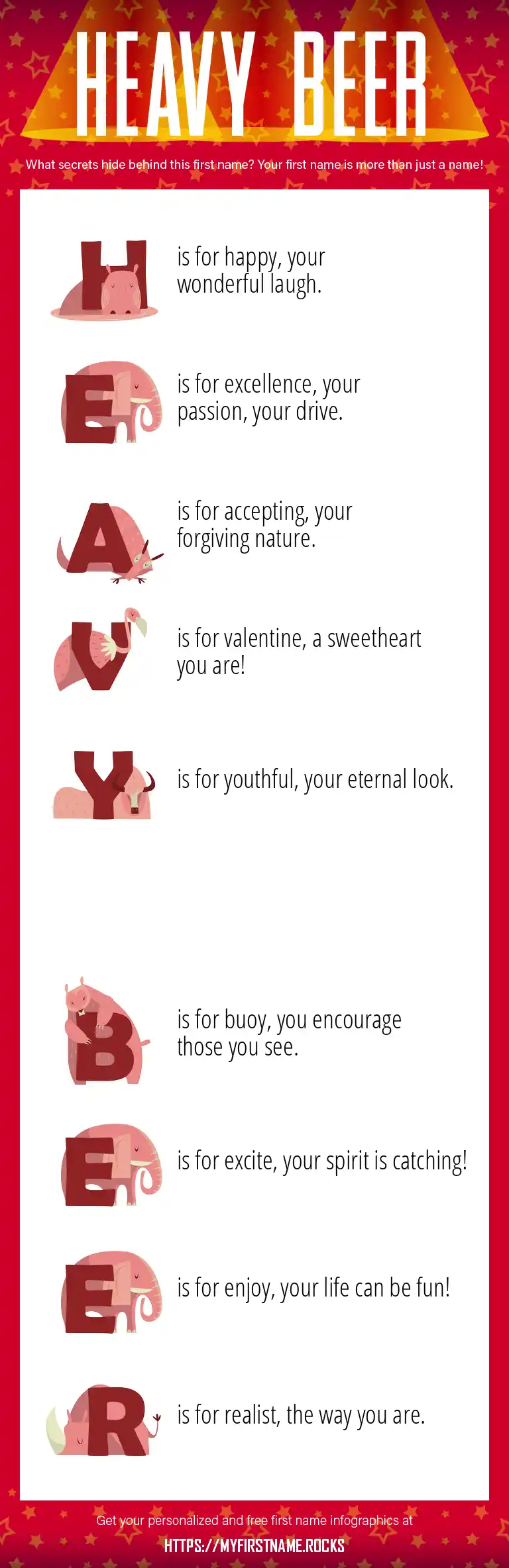 HEAVY BEER

What secrets hide behind this first name? Your first name is more than just a name!

H is for happy, your wonderful laugh.

E is for excellence, your passion, your drive.

A is for accepting, your forgiving nature.

V is for valentine, a sweetheart you are!

Y is for youthful, your eternal look.

B is for buoy, you encourage those you see.

E is for excite, your spirit is catching!

E is for enjoy, your life can be fun!

R is for realist, the way you are.

Get your personalized and free first name infographics at

HTTPS://MYFIRSTNAME.ROCKS