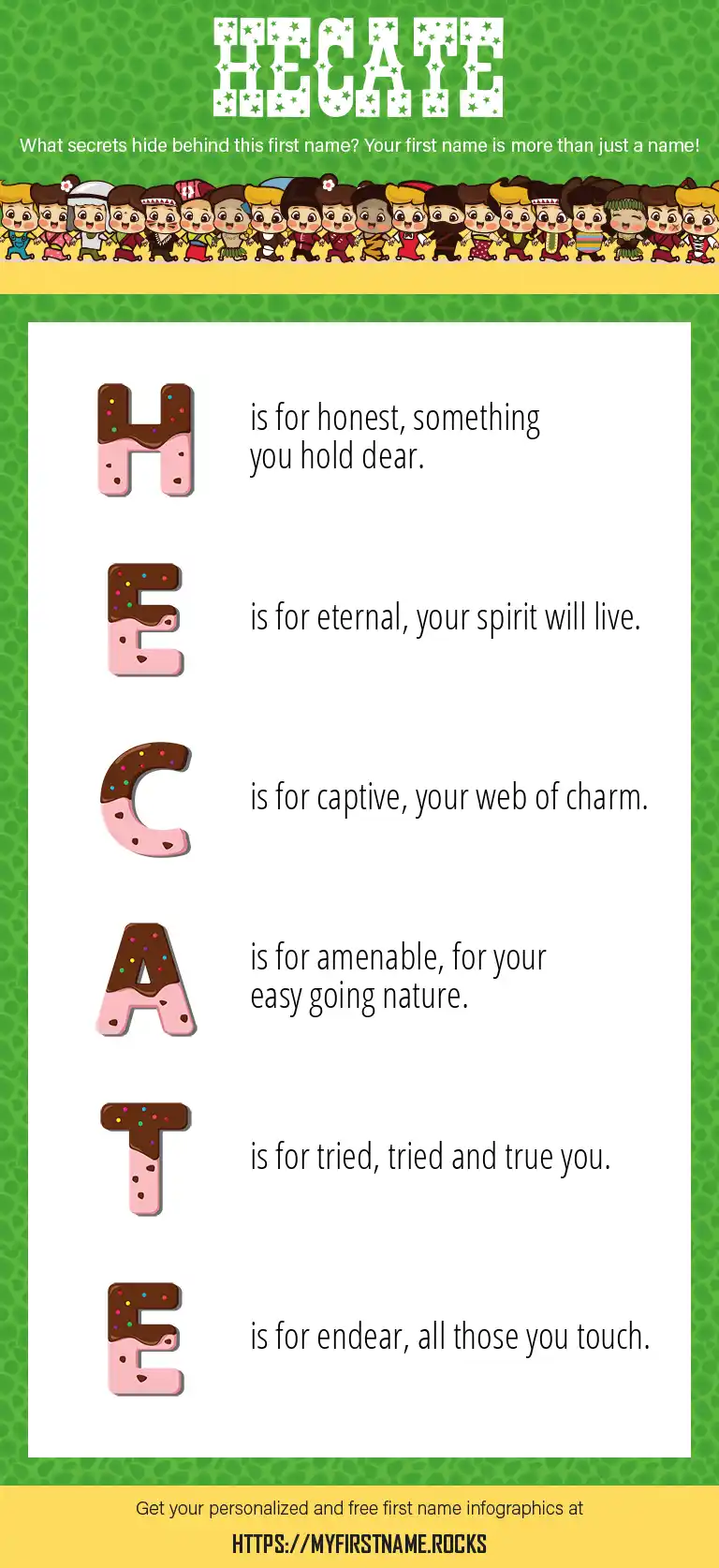 HECATE

What secrets hide behind this first name? Your first name is more than just a name!

H is for honest, something you hold dear.

E is for eternal, your spirit will live.

C is for captive, your web of charm.

A is for amenable, for your easy going nature.

T is for tried, tried and true you.

E is for endear, all those you touch.

Get your personalized and free first name infographics at

HTTPS://MYFIRSTNAME.ROCKS