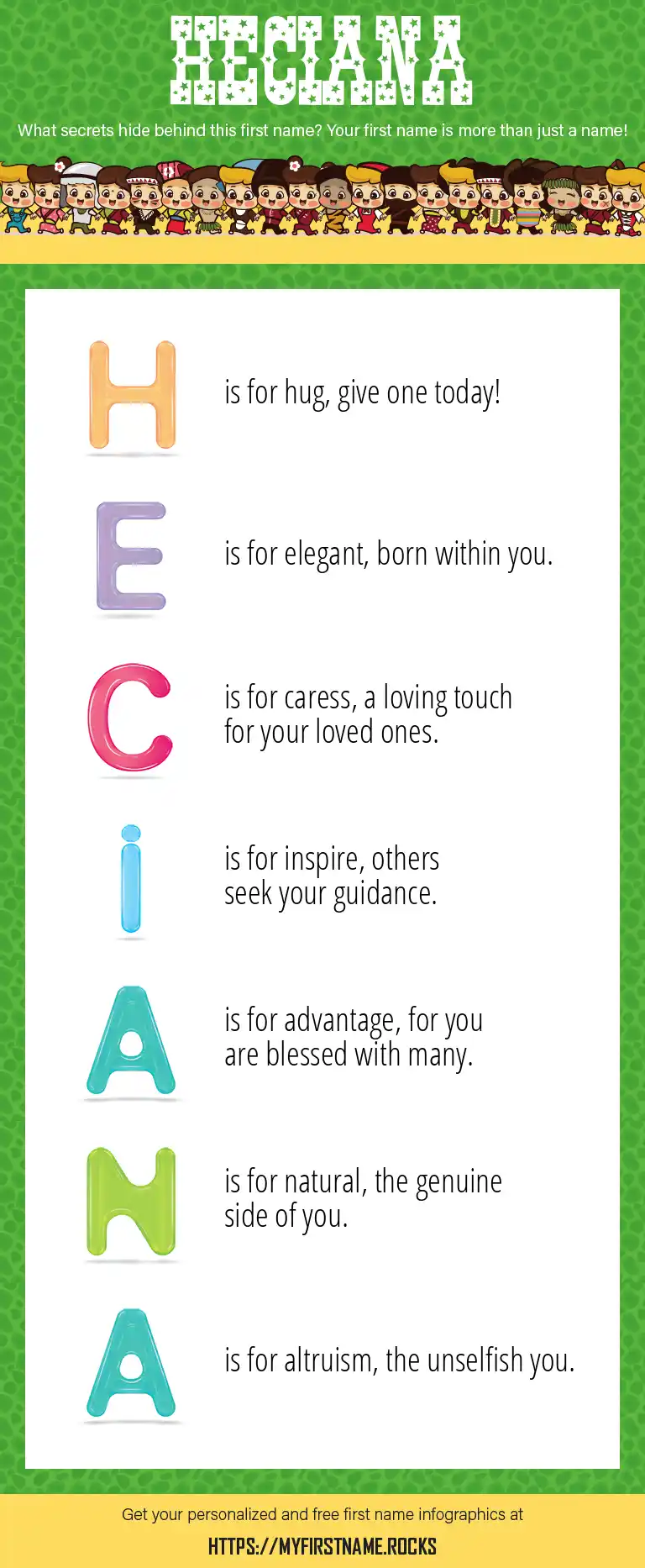 HECIANA

What secrets hide behind this first name? Your first name is more than just a name!

H is for hug, give one today!

E is for elegant, born within you.

C is for caress, a loving touch for your loved ones.

i is for inspire, others seek your guidance.

A is for advantage, for you are blessed with many.

N is for natural, the genuine side of you.

A is for altruism, the unselfish you.

Get your personalized and free first name infographics at

HTTPS://MYFIRSTNAME.ROCKS