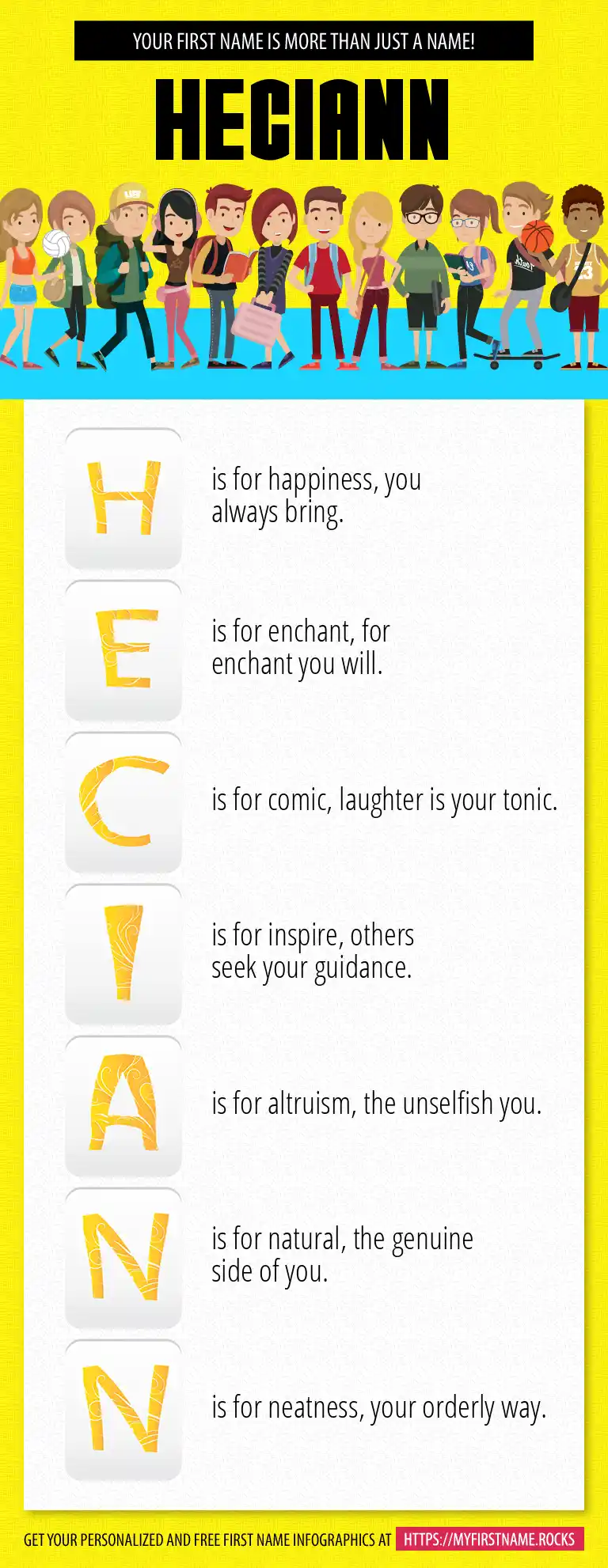 YOUR FIRST NAME IS MORE THAN JUST A NAME!

HECIANN

H is for happiness, you always bring.

E is for enchant, for enchant you will.

C is for comic, laughter is your tonic.

I is for inspire, others seek your guidance.

A is for altruism, the unselfish you.

N is for natural, the genuine side of you.

N is for neatness, your orderly way.

GET YOUR PERSONALIZED AND FREE FIRST NAME INFOGRAPHICS AT HTTPS://MYFIRSTNAME.ROCKS