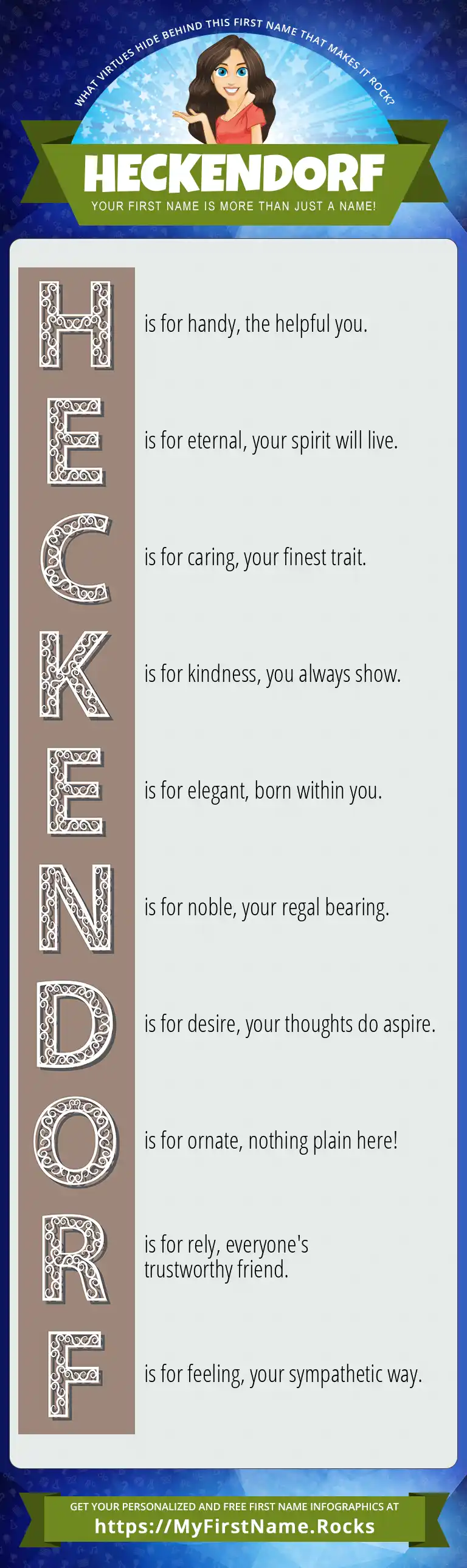 WHAT VIRTUES HIDE BEHIND THIS FIRST NAME THAT MAKES IT ROCK?

HECKENDORF

YOUR FIRST NAME IS MORE THAN JUST A NAME!

H is for handy, the helpful you.

E is for eternal, your spirit will live.

C is for caring, your finest trait.

K is for kindness, you always show.

E is for elegant, born within you.

N is for noble, your regal bearing.

D is for desire, your thoughts do aspire.

O is for ornate, nothing plain here!

R is for rely, everyone's trustworthy friend.

F is for feeling, your sympathetic way.

GET YOUR PERSONALIZED AND FREE FIRST NAME INFOGRAPHICS AT
https://MyFirstName.Rocks