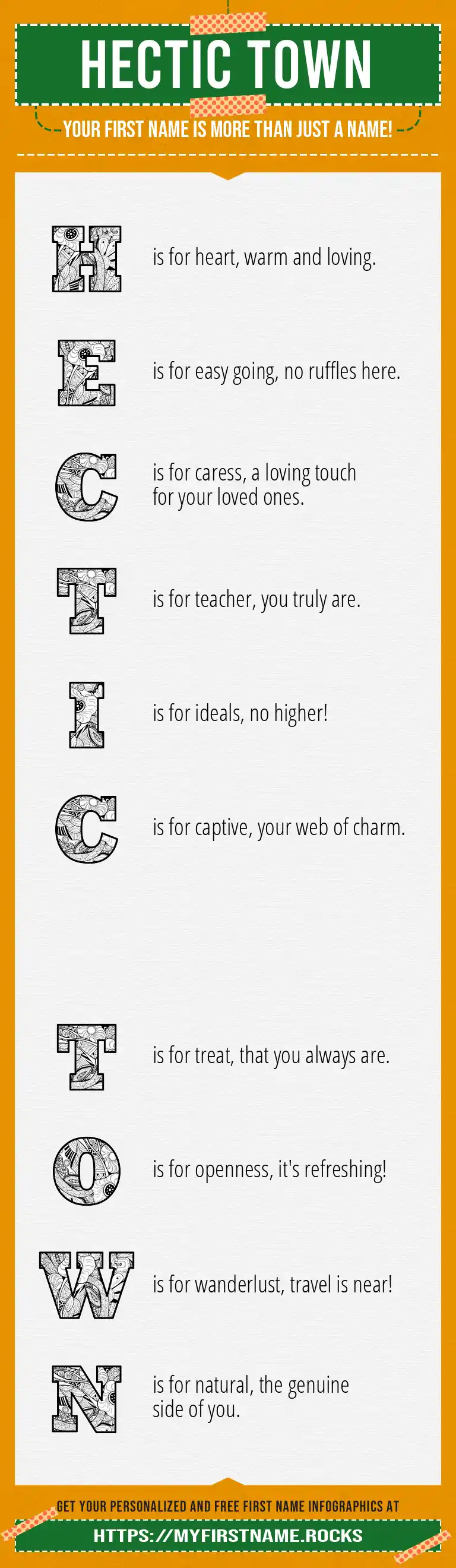 HECTIC TOWN

YOUR FIRST NAME IS MORE THAN JUST A NAME!

H is for heart, warm and loving.

E is for easy going, no ruffles here.

C is for caress, a loving touch for your loved ones.

T is for teacher, you truly are.

I is for ideals, no higher!

C is for captive, your web of charm.

T is for treat, that you always are.

O is for openness, it's refreshing!

W is for wanderlust, travel is near!

N is for natural, the genuine side of you.

GET YOUR PERSONALIZED AND FREE FIRST NAME INFOGRAPHICS AT

HTTPS://MYFIRSTNAME.ROCKS