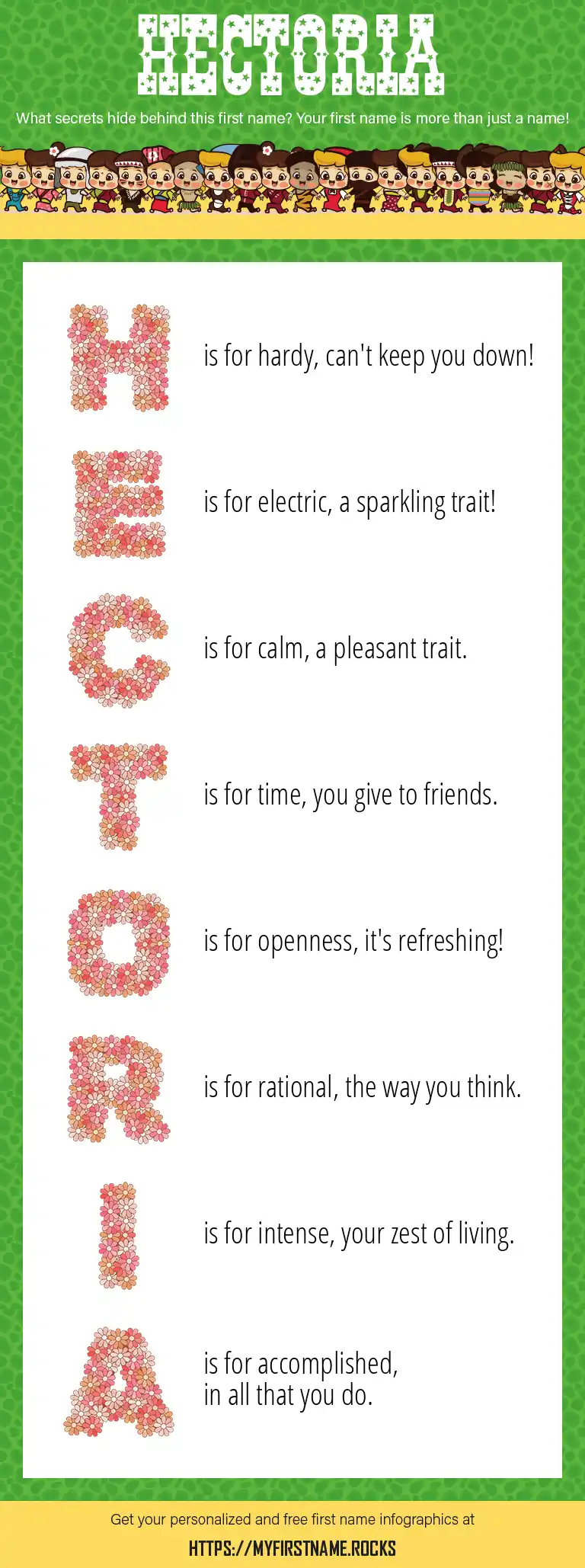 HECTORIA

What secrets hide behind this first name? Your first name is more than just a name!

H is for hardy, can't keep you down!

E is for electric, a sparkling trait!

C is for calm, a pleasant trait.

T is for time, you give to friends.

O is for openness, it's refreshing!

R is for rational, the way you think.

I is for intense, your zest of living.

A is for accomplished, in all that you do.

Get your personalized and free first name infographics at

HTTPS://MYFIRSTNAME.ROCKS