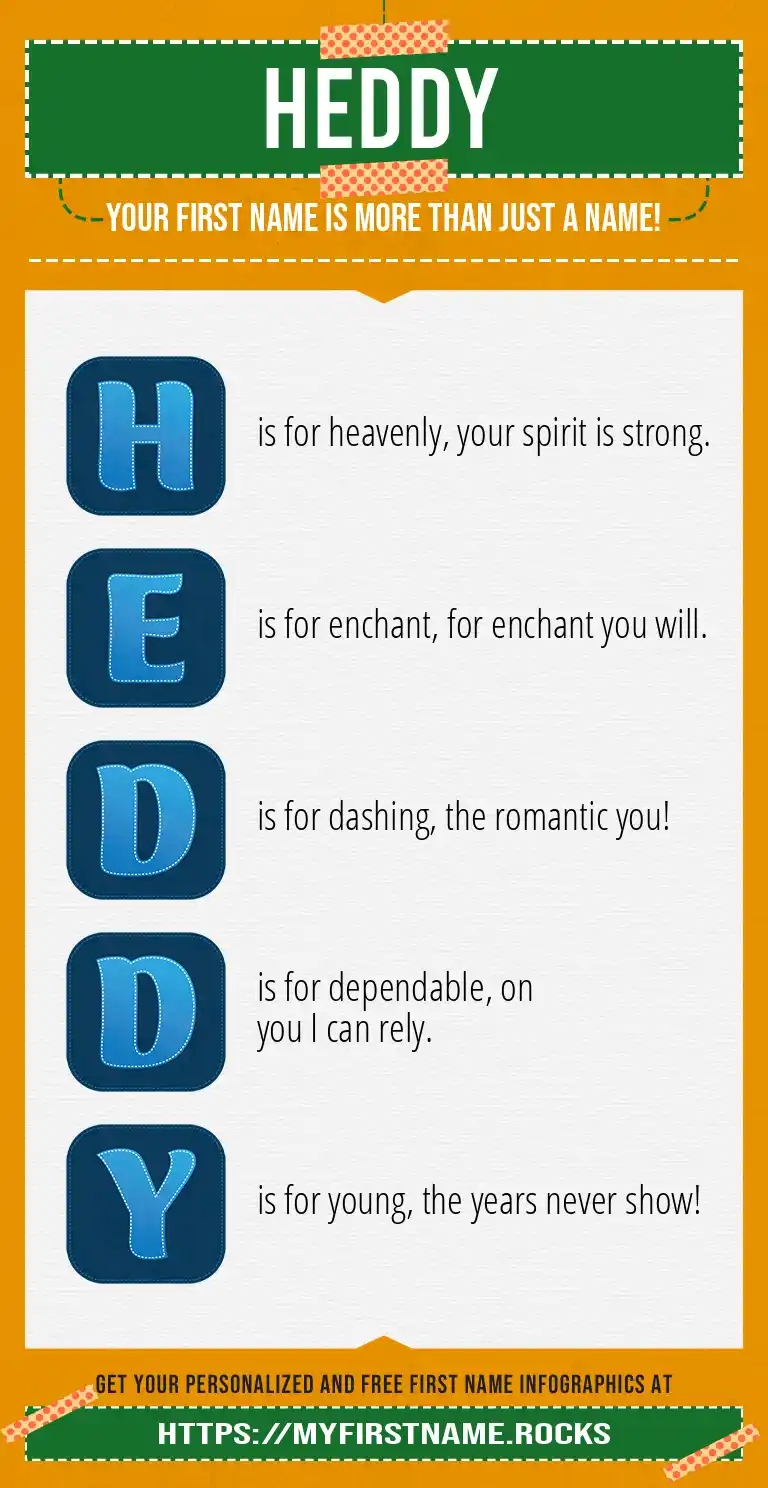 HEDDY

YOUR FIRST NAME IS MORE THAN JUST A NAME!

H is for heavenly, your spirit is strong.

E is for enchant, for enchant you will.

D is for dashing, the romantic you!

D is for dependable, on you I can rely.

Y is for young, the years never show!

GET YOUR PERSONALIZED AND FREE FIRST NAME INFOGRAPHICS AT

HTTPS://MYFIRSTNAME.ROCKS