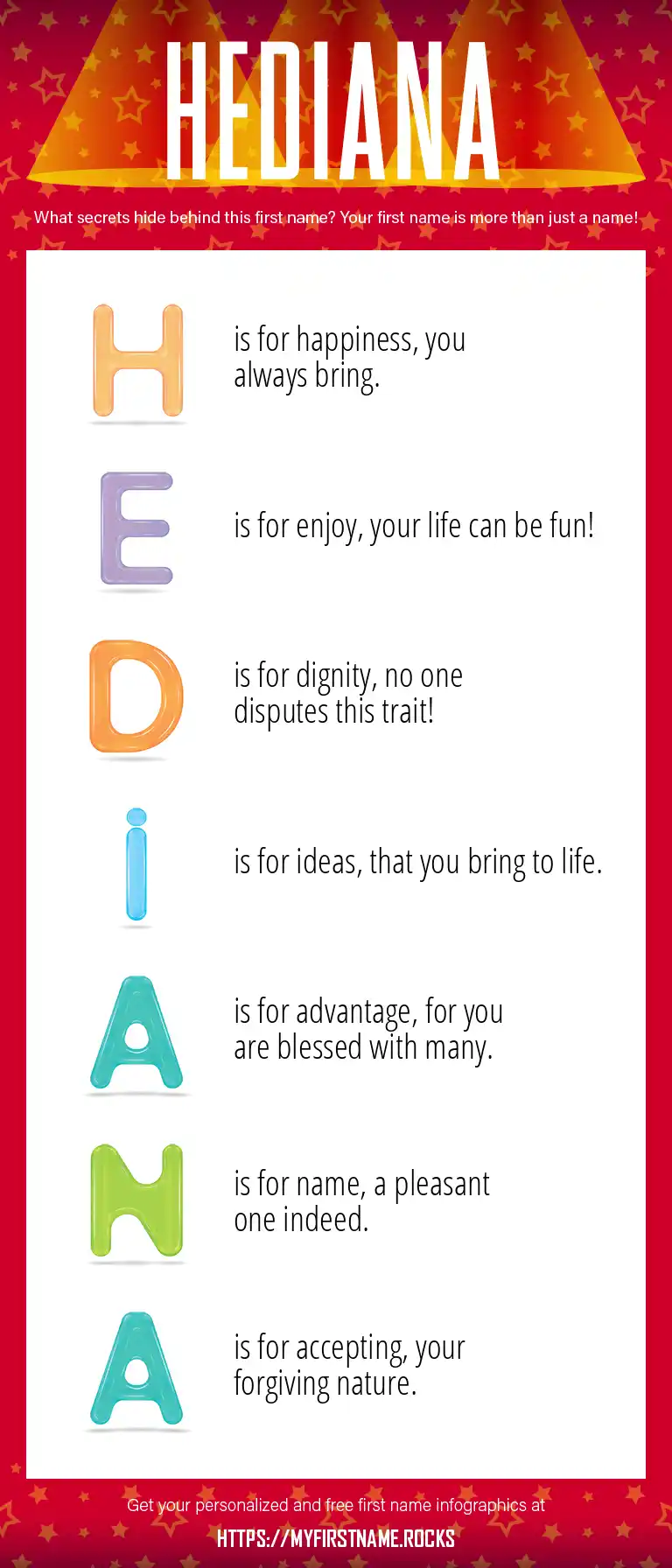 HEDIANA

What secrets hide behind this first name? Your first name is more than just a name!

H is for happiness, you always bring.

E is for enjoy, your life can be fun!

D is for dignity, no one disputes this trait!

i is for ideas, that you bring to life.

A is for advantage, for you are blessed with many.

N is for name, a pleasant one indeed.

A is for accepting, your forgiving nature.

Get your personalized and free first name infographics at

HTTPS://MYFIRSTNAME.ROCKS