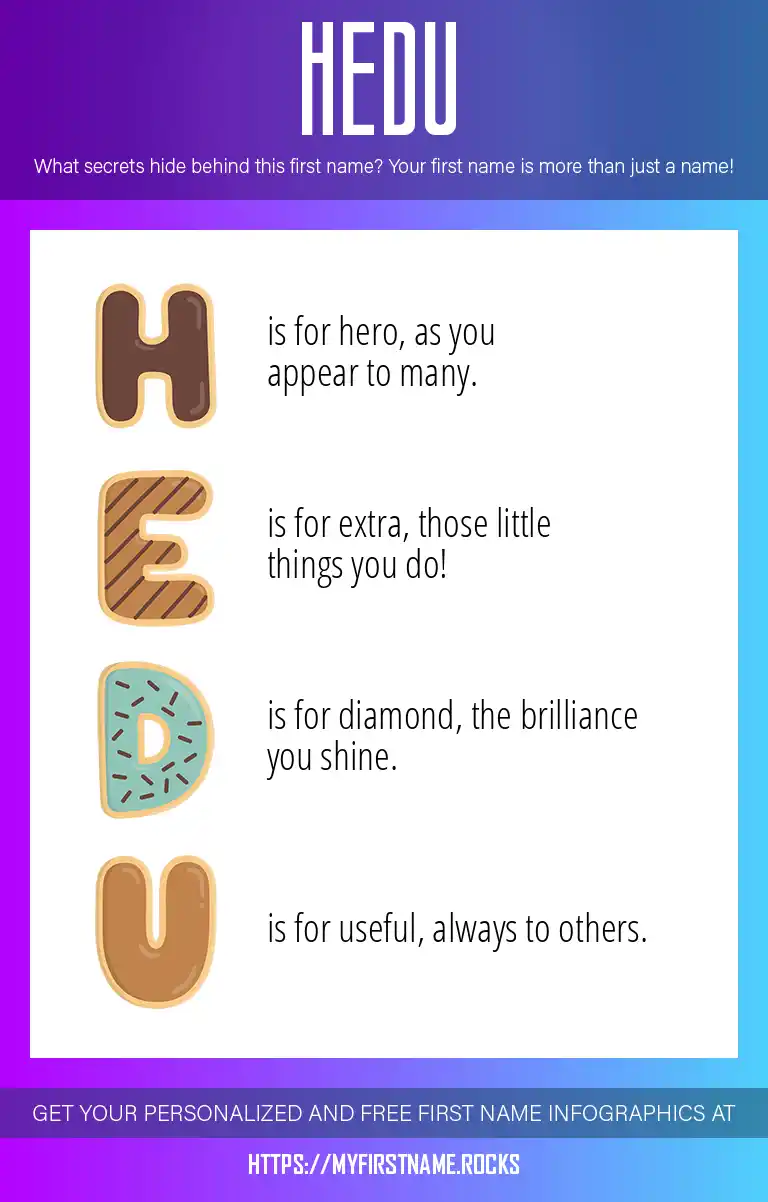 HEDU

What secrets hide behind this first name? Your first name is more than just a name!

H is for hero, as you appear to many.

E is for extra, those little things you do!

D is for diamond, the brilliance you shine.

U is for useful, always to others.

GET YOUR PERSONALIZED AND FREE FIRST NAME INFOGRAPHICS AT

HTTPS://MYFIRSTNAME.ROCKS