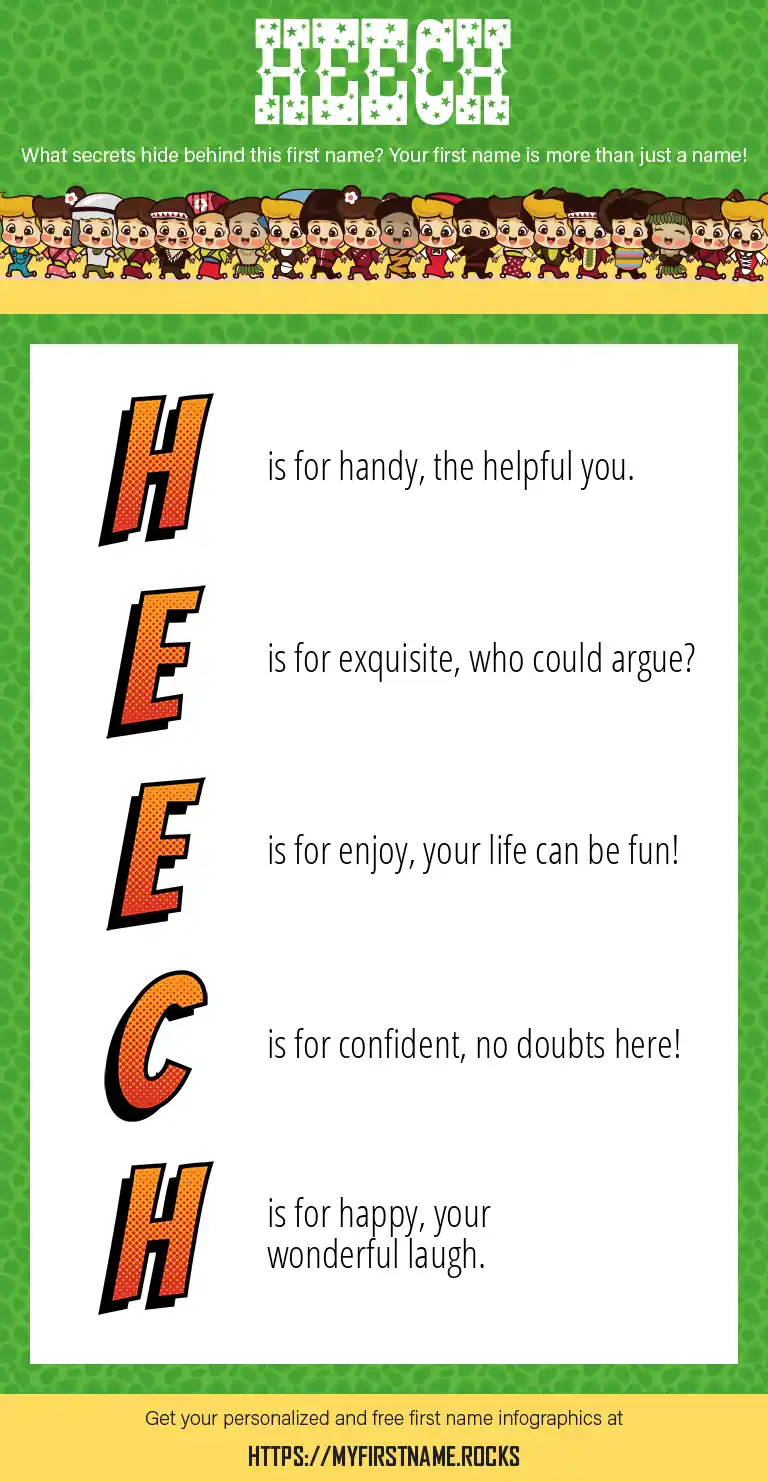 HEECH

What secrets hide behind this first name? Your first name is more than just a name!

H is for handy, the helpful you.

E is for exquisite, who could argue?

E is for enjoy, your life can be fun!

C is for confident, no doubts here!

H is for happy, your wonderful laugh.

Get your personalized and free first name infographics at

HTTPS://MYFIRSTNAME.ROCKS