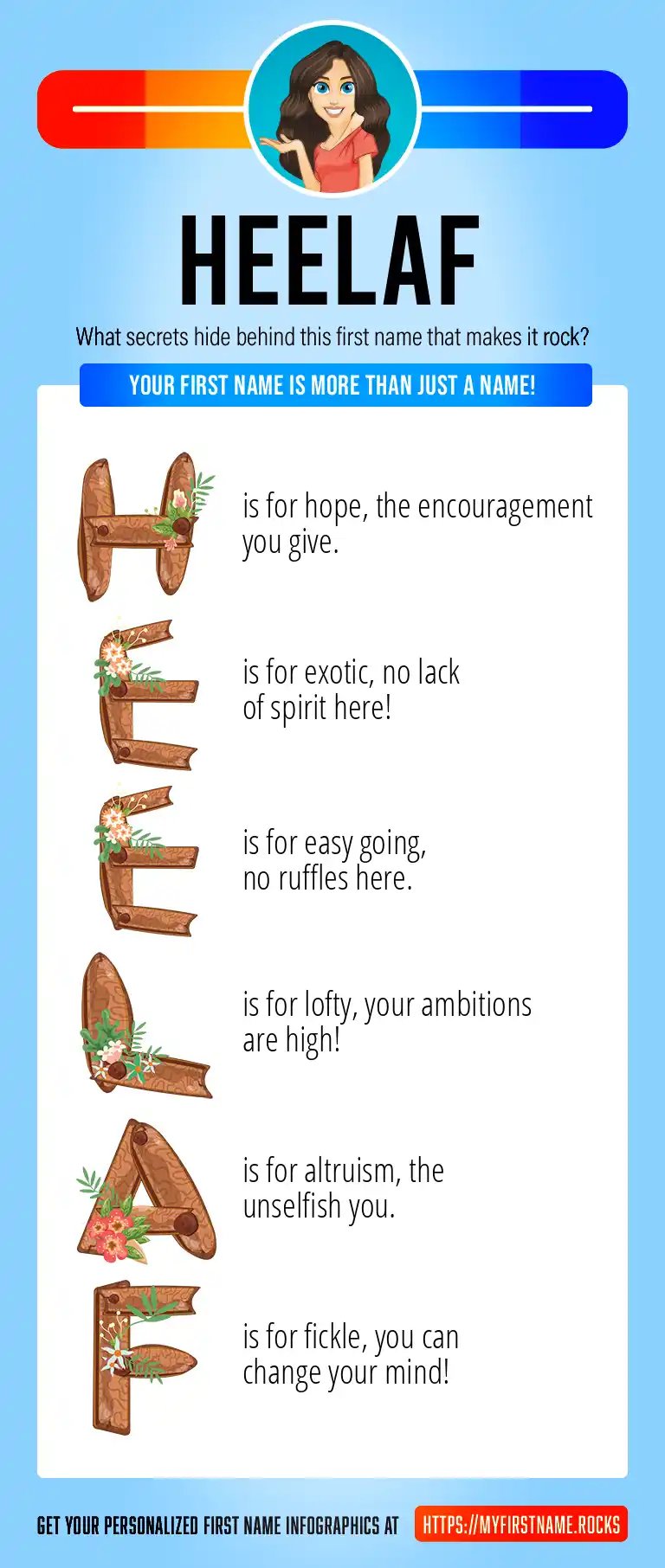 HEELAF

What secrets hide behind this first name that makes it rock?

YOUR FIRST NAME IS MORE THAN JUST A NAME!

H is for hope, the encouragement you give.

E is for exotic, no lack of spirit here!

E is for easy going, no ruffles here.

L is for lofty, your ambitions are high!

A is for altruism, the unselfish you.

F is for fickle, you can change your mind!

GET YOUR PERSONALIZED FIRST NAME INFOGRAPHICS AT HTTPS://MYFIRSTNAME.ROCKS