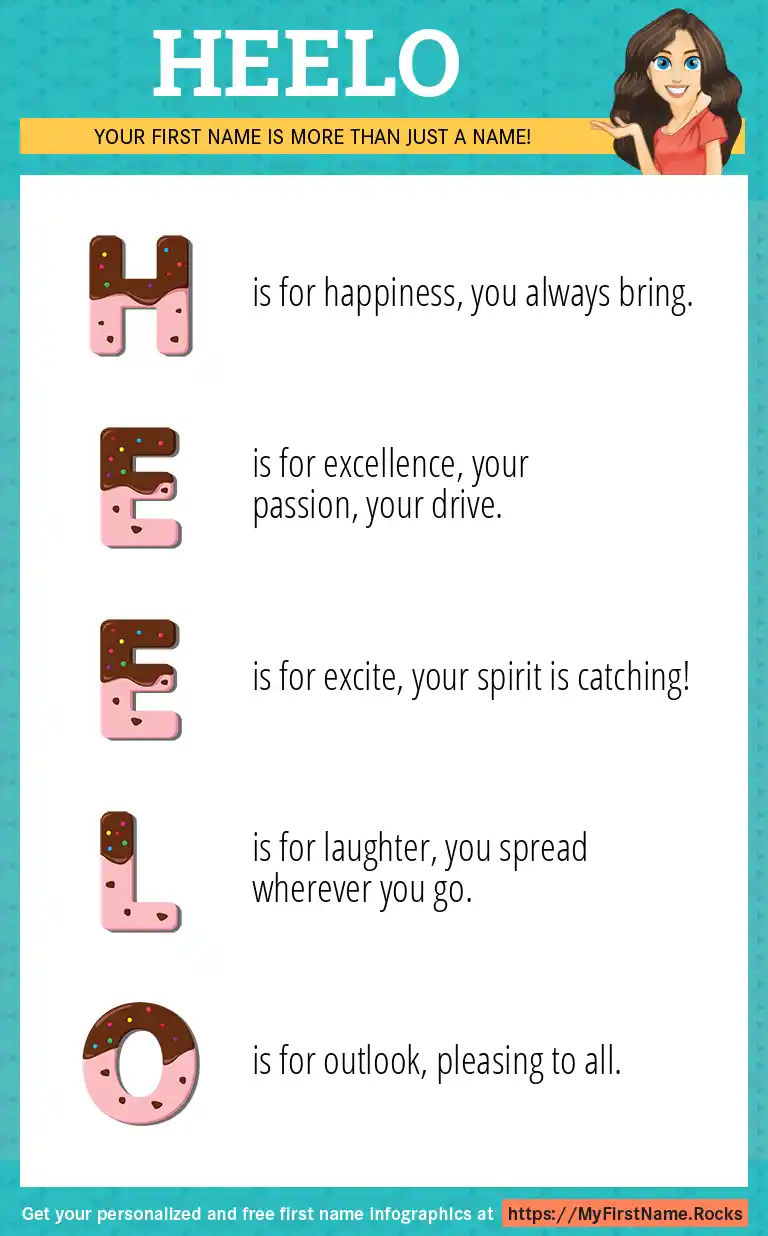 HEELO

YOUR FIRST NAME IS MORE THAN JUST A NAME!

H is for happiness, you always bring.

E is for excellence, your passion, your drive.

E is for excite, your spirit is catching!

L is for laughter, you spread wherever you go.

O is for outlook, pleasing to all.

Get your personalized and free first name infographics at https://MyFirstName.Rocks