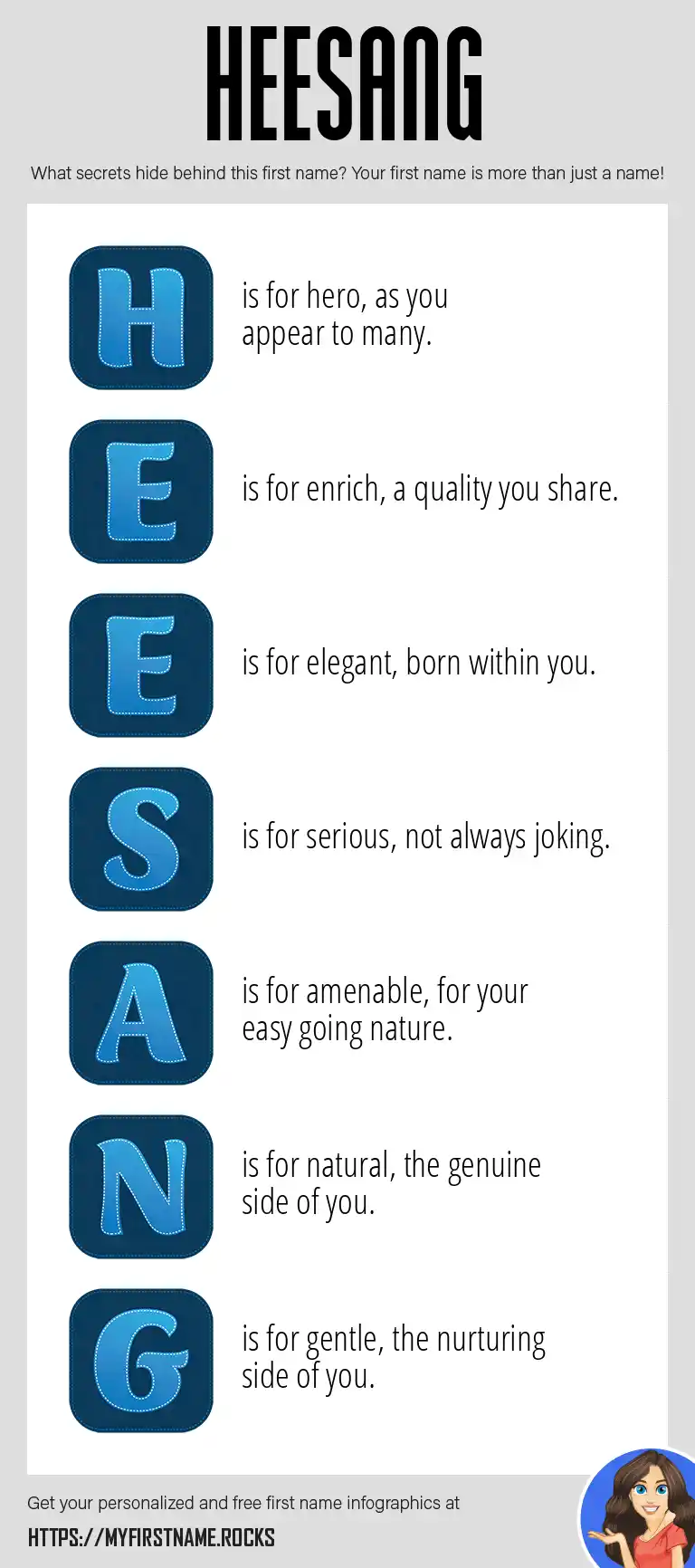 HEESANG

What secrets hide behind this first name? Your first name is more than just a name!

H is for hero, as you appear to many.

E is for enrich, a quality you share.

E is for elegant, born within you.

S is for serious, not always joking.

A is for amenable, for your easy going nature.

N is for natural, the genuine side of you.

G is for gentle, the nurturing side of you.

Get your personalized and free first name infographics at

HTTPS://MYFIRSTNAME.ROCKS