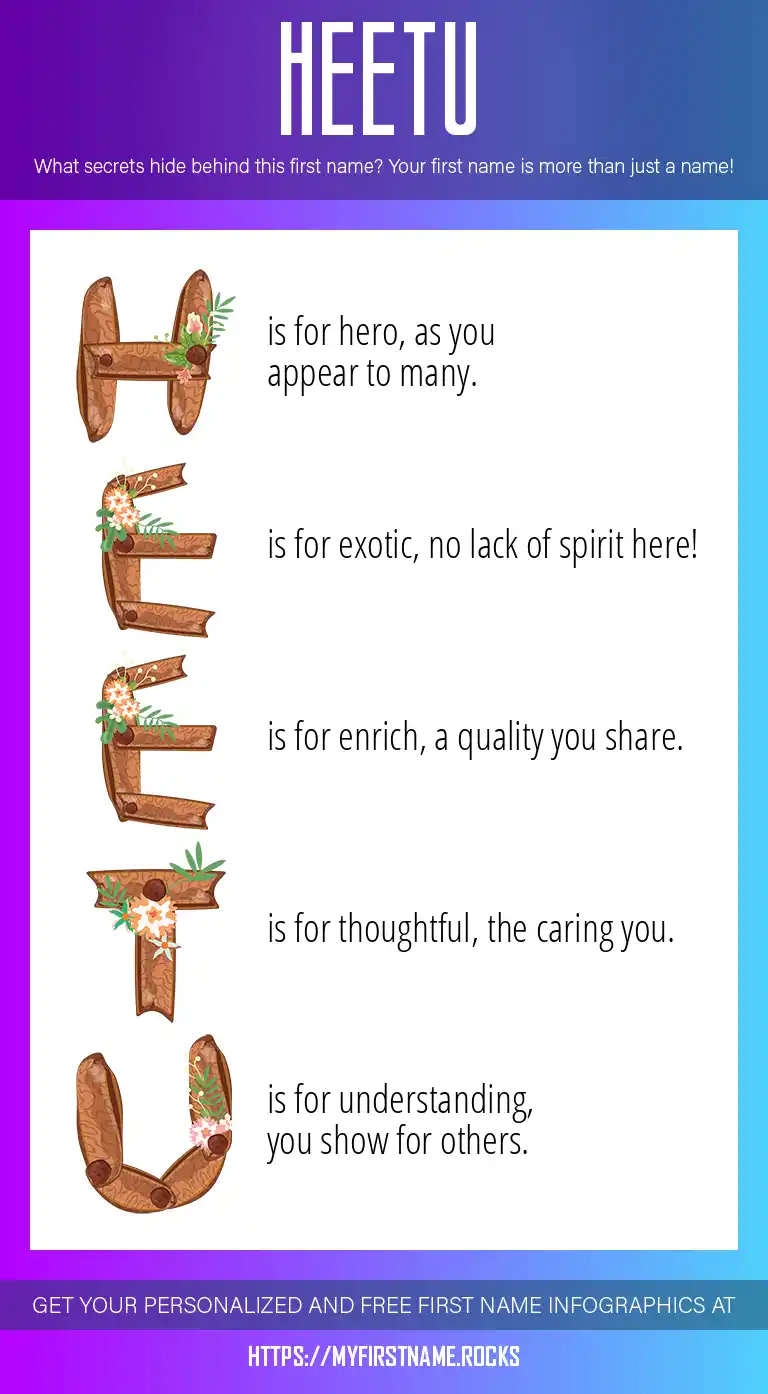 HEETU

What secrets hide behind this first name? Your first name is more than just a name!

H is for hero, as you appear to many.

E is for exotic, no lack of spirit here!

E is for enrich, a quality you share.

T is for thoughtful, the caring you.

U is for understanding, you show for others.

GET YOUR PERSONALIZED AND FREE FIRST NAME INFOGRAPHICS AT

HTTPS://MYFIRSTNAME.ROCKS