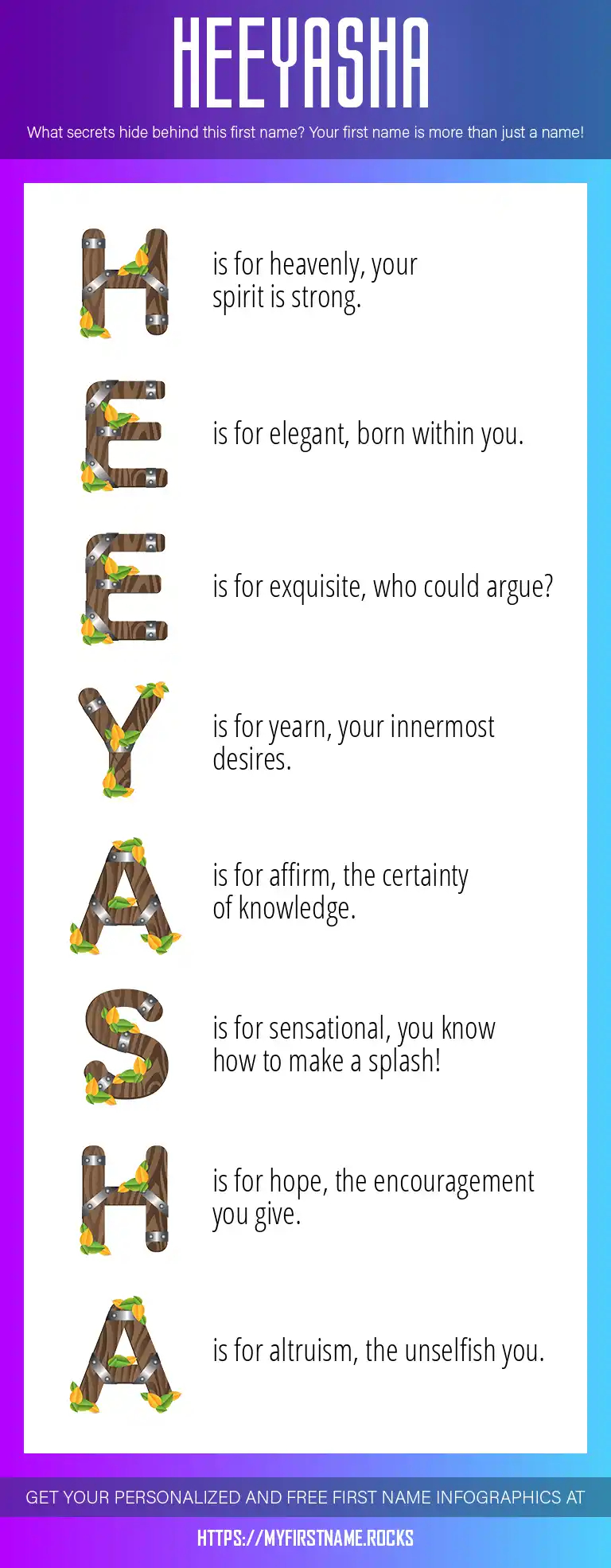 HEEYASHA

What secrets hide behind this first name? Your first name is more than just a name!

H is for heavenly, your spirit is strong.

E is for elegant, born within you.

E is for exquisite, who could argue?

Y is for yearn, your innermost desires.

A is for affirm, the certainty of knowledge.

S is for sensational, you know how to make a splash!

H is for hope, the encouragement you give.

A is for altruism, the unselfish you.

GET YOUR PERSONALIZED AND FREE FIRST NAME INFOGRAPHICS AT

HTTPS://MYFIRSTNAME.ROCKS