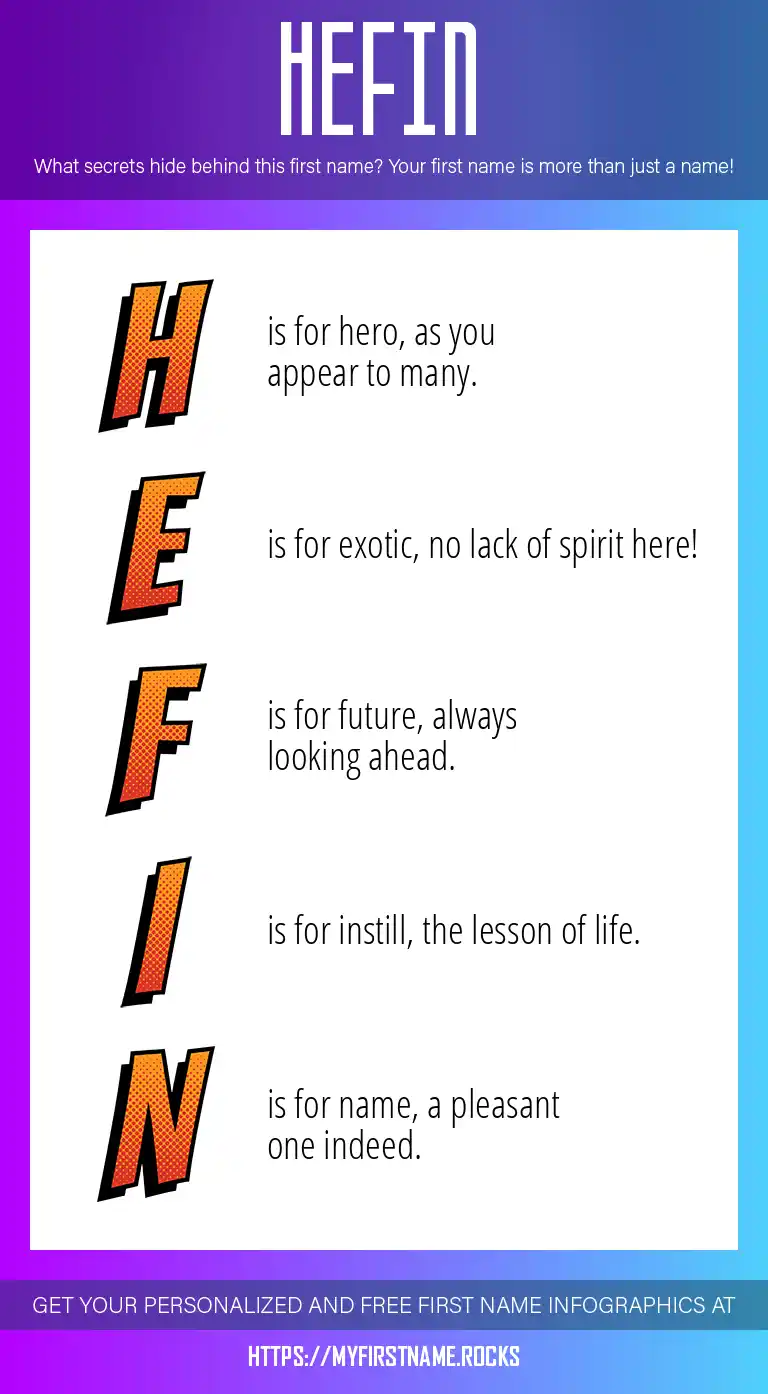 HEFIN

What secrets hide behind this first name? Your first name is more than just a name!

H is for hero, as you appear to many.

E is for exotic, no lack of spirit here!

F is for future, always looking ahead.

I is for instill, the lesson of life.

N is for name, a pleasant one indeed.

GET YOUR PERSONALIZED AND FREE FIRST NAME INFOGRAPHICS AT

HTTPS://MYFIRSTNAME.ROCKS