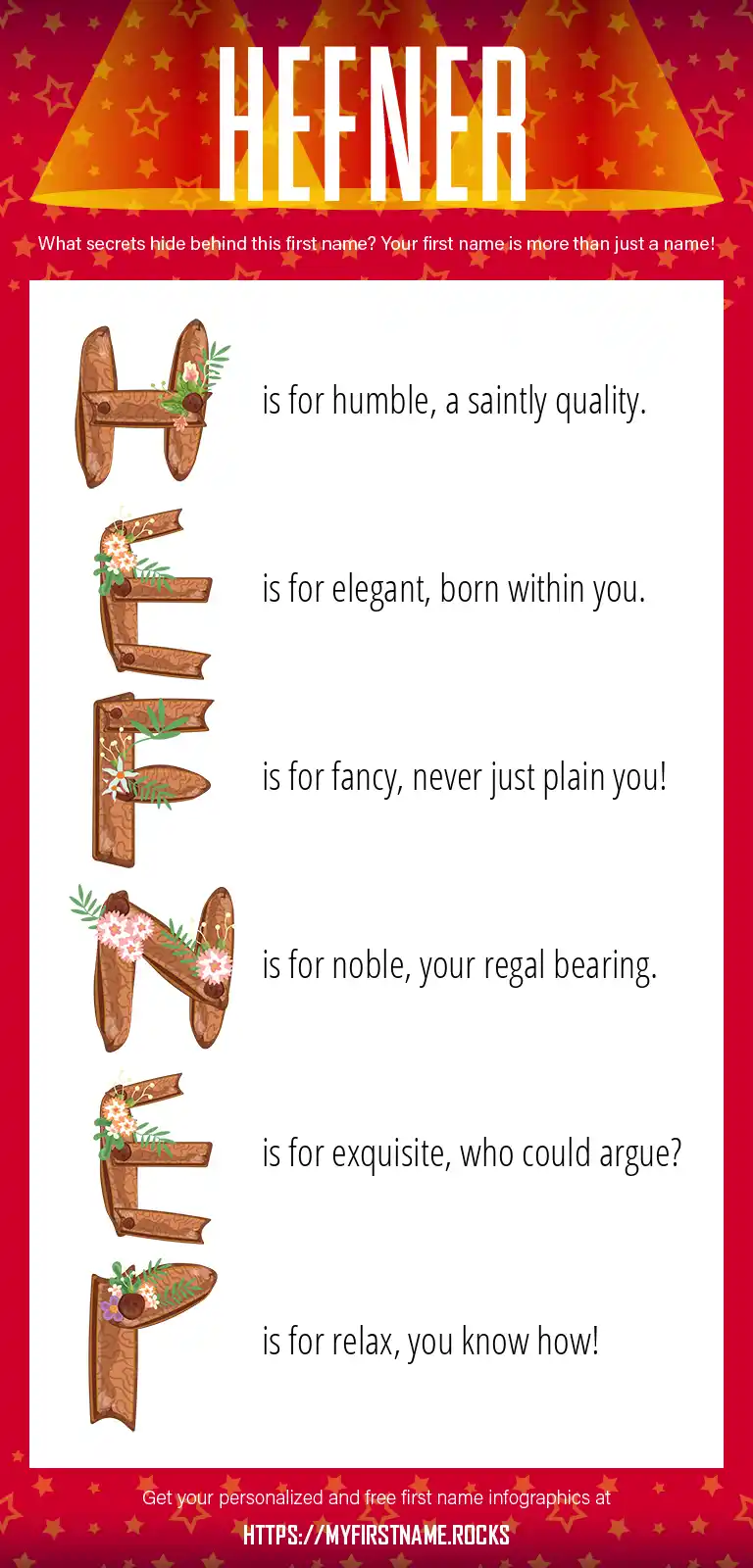 HEFNER

What secrets hide behind this first name? Your first name is more than just a name!

H is for humble, a saintly quality.

E is for elegant, born within you.

F is for fancy, never just plain you!

N is for noble, your regal bearing.

E is for exquisite, who could argue?

R is for relax, you know how!

Get your personalized and free first name infographics at

HTTPS://MYFIRSTNAME.ROCKS