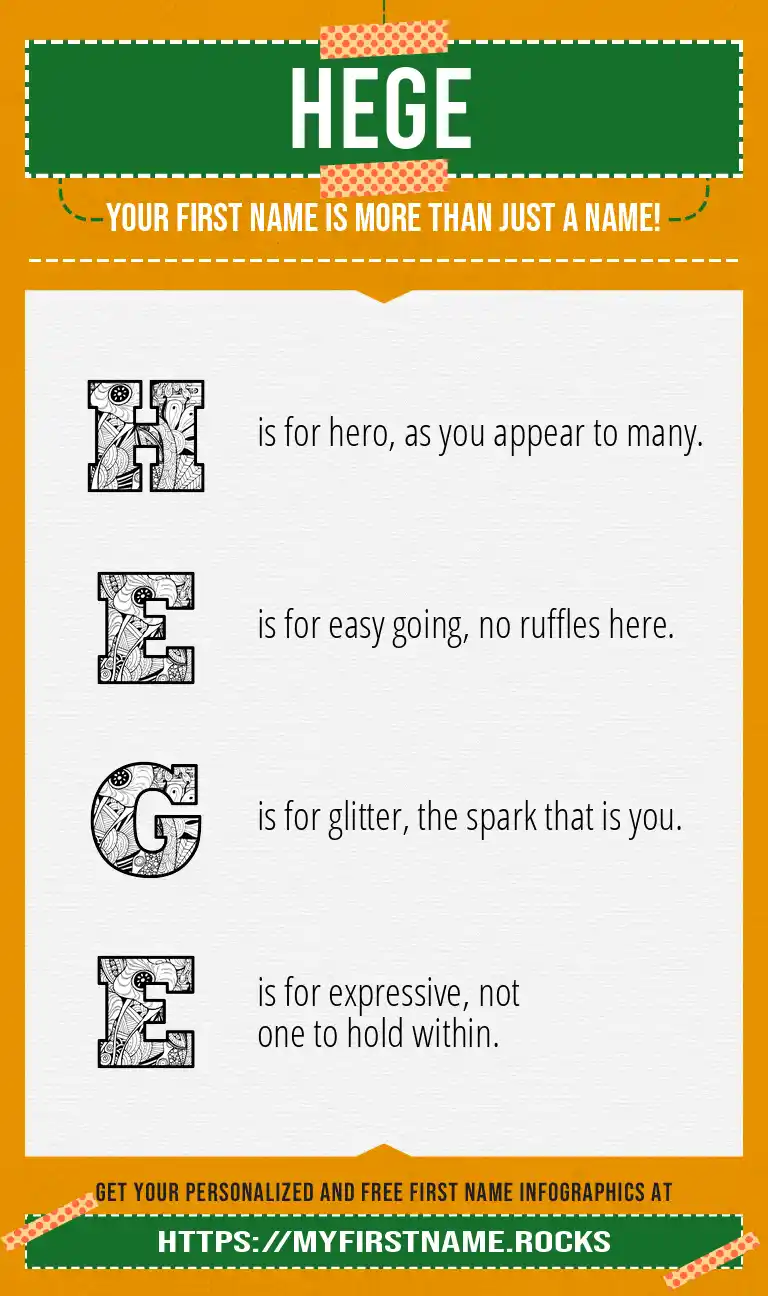 HEGE

YOUR FIRST NAME IS MORE THAN JUST A NAME!

H is for hero, as you appear to many.

E is for easy going, no ruffles here.

G is for glitter, the spark that is you.

E is for expressive, not one to hold within.

GET YOUR PERSONALIZED AND FREE FIRST NAME INFOGRAPHICS AT

HTTPS://MYFIRSTNAME.ROCKS