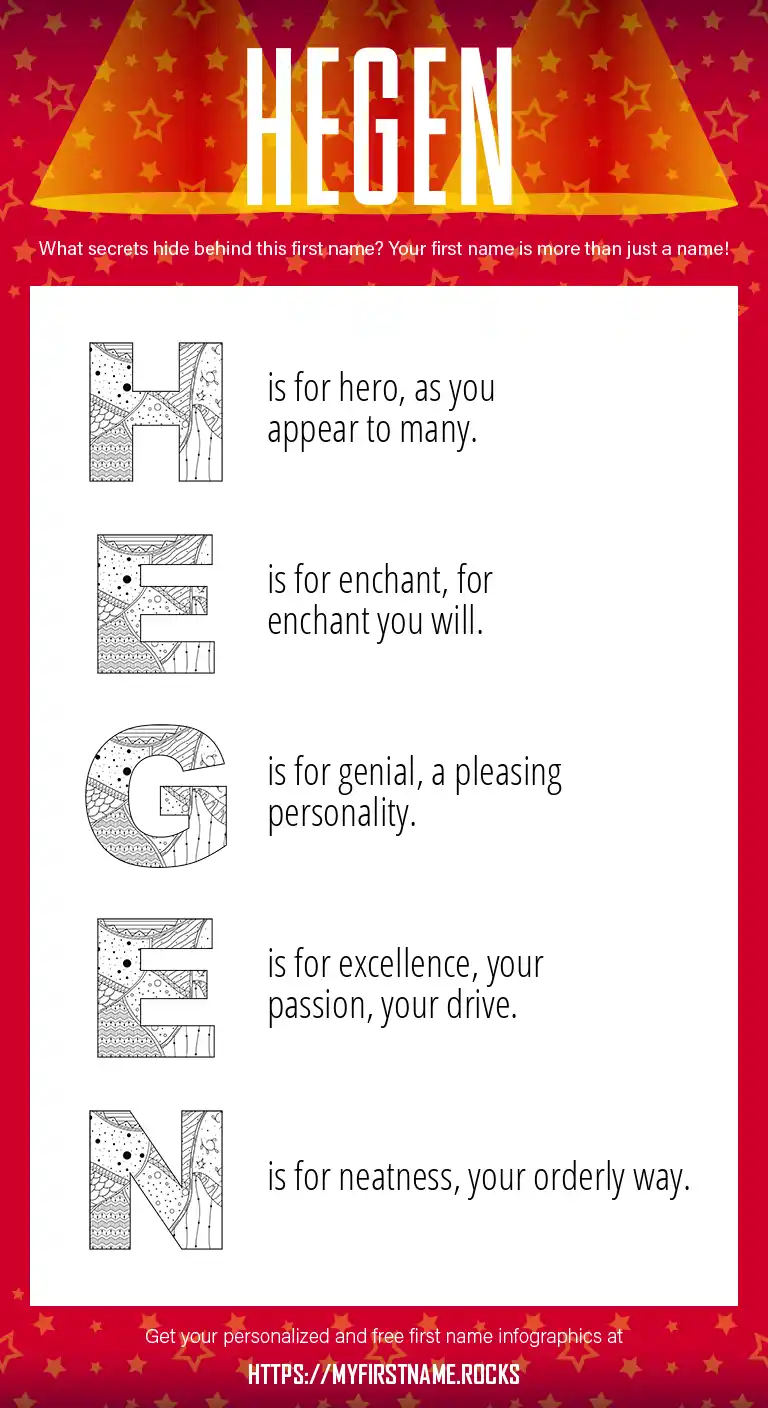 HEGEN

What secrets hide behind this first name? Your first name is more than just a name!

H is for hero, as you appear to many.

E is for enchant, for enchant you will.

G is for genial, a pleasing personality.

E is for excellence, your passion, your drive.

N is for neatness, your orderly way.

Get your personalized and free first name infographics at

HTTPS://MYFIRSTNAME.ROCKS