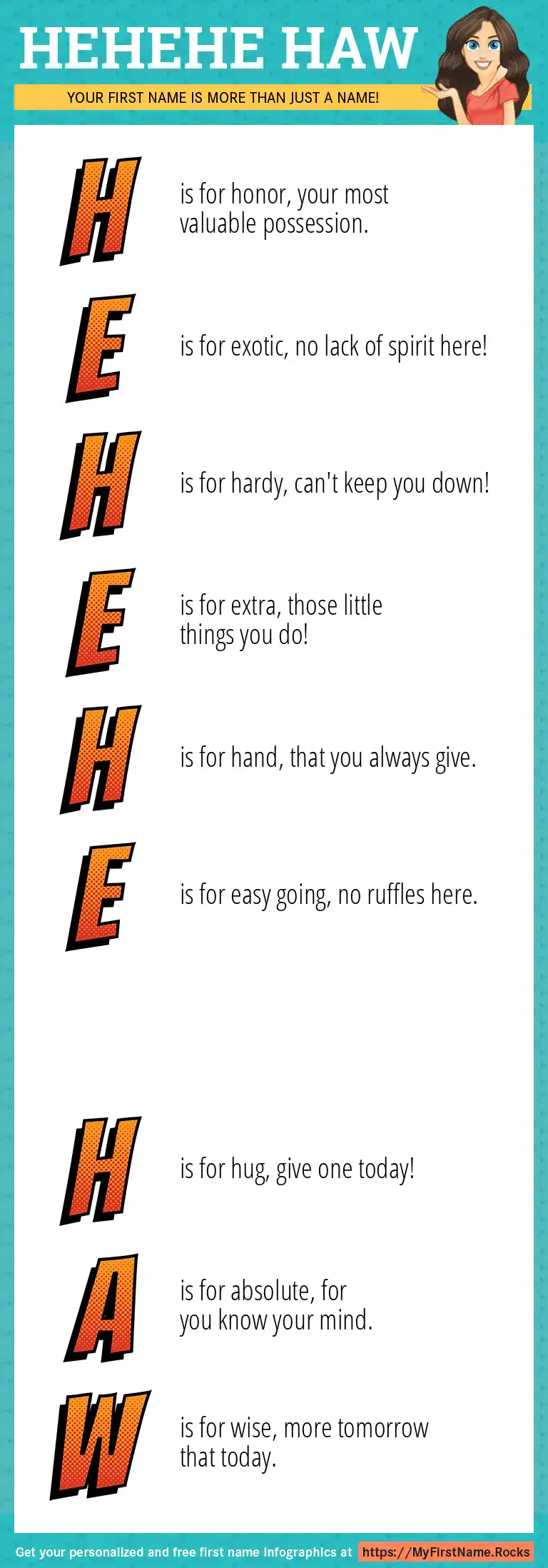 HEHEHE HAW

YOUR FIRST NAME IS MORE THAN JUST A NAME!

H is for honor, your most valuable possession.

E is for exotic, no lack of spirit here!

H is for hardy, can't keep you down!

E is for extra, those little things you do!

H is for hand, that you always give.

E is for easy going, no ruffles here.

H is for hug, give one today!

A is for absolute, for you know your mind.

W is for wise, more tomorrow that today.

Get your personalized and free first name infographics at https://MyFirstName.Rocks